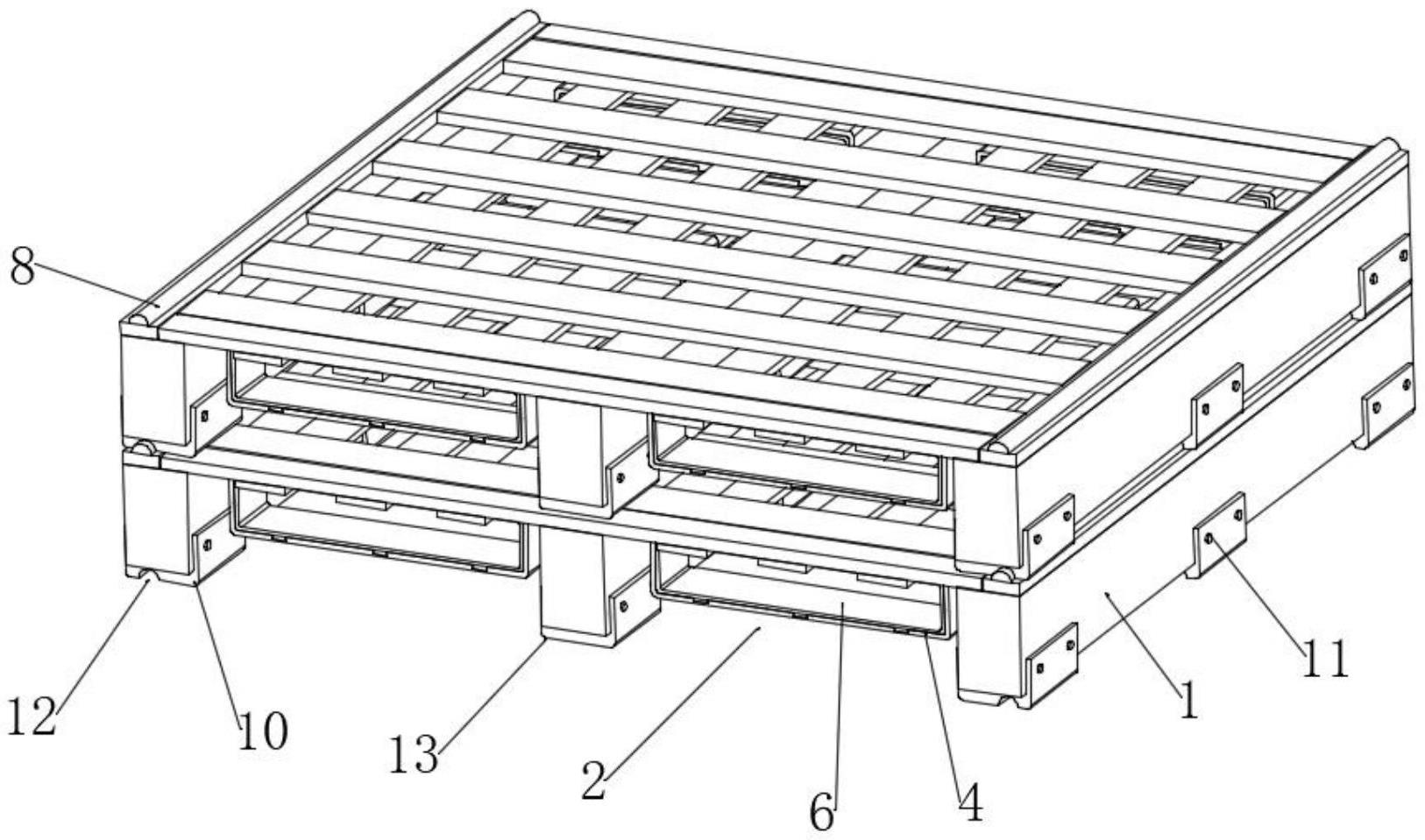 8
12
10
13
2
6
4
1
11