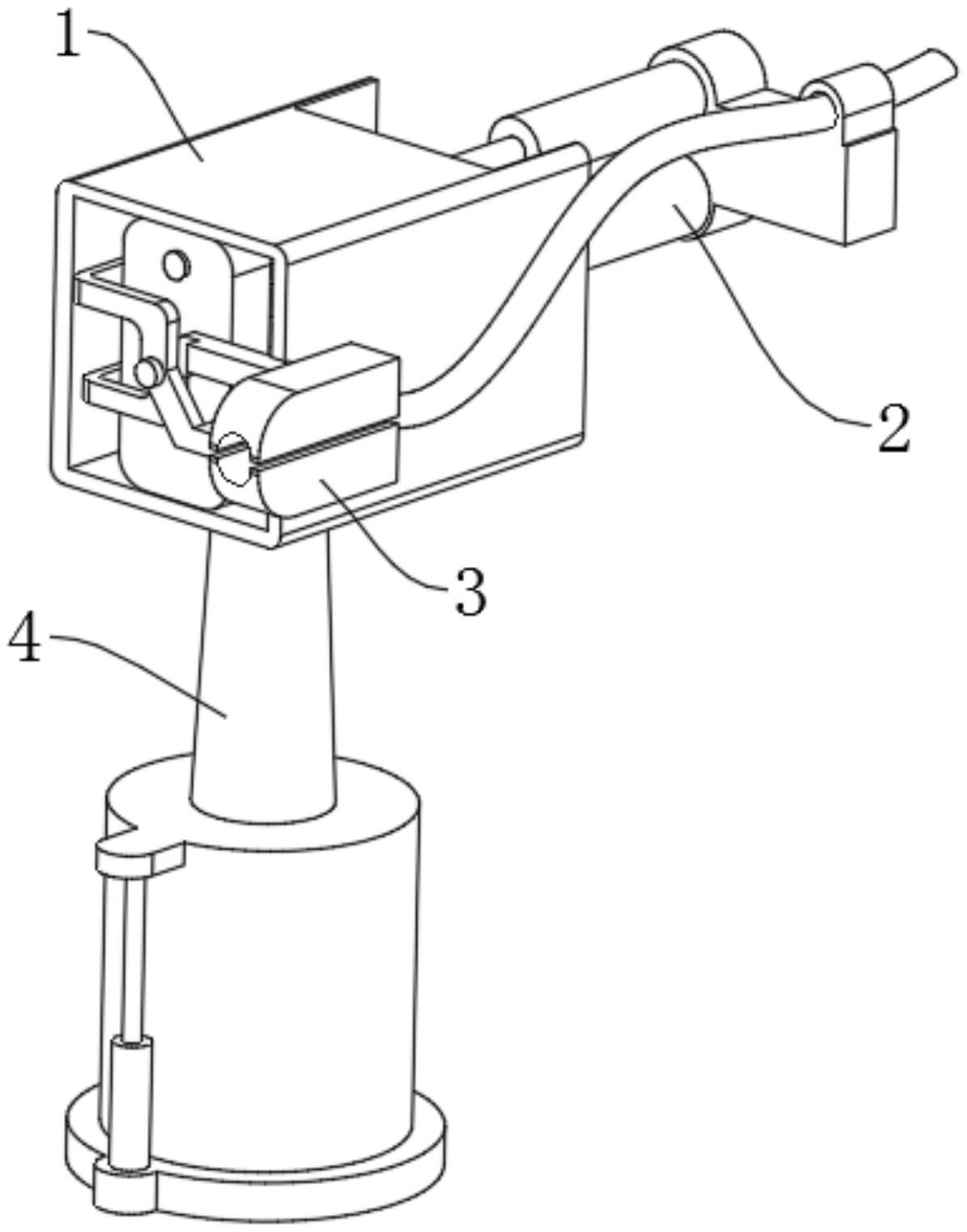 1
2
3
4