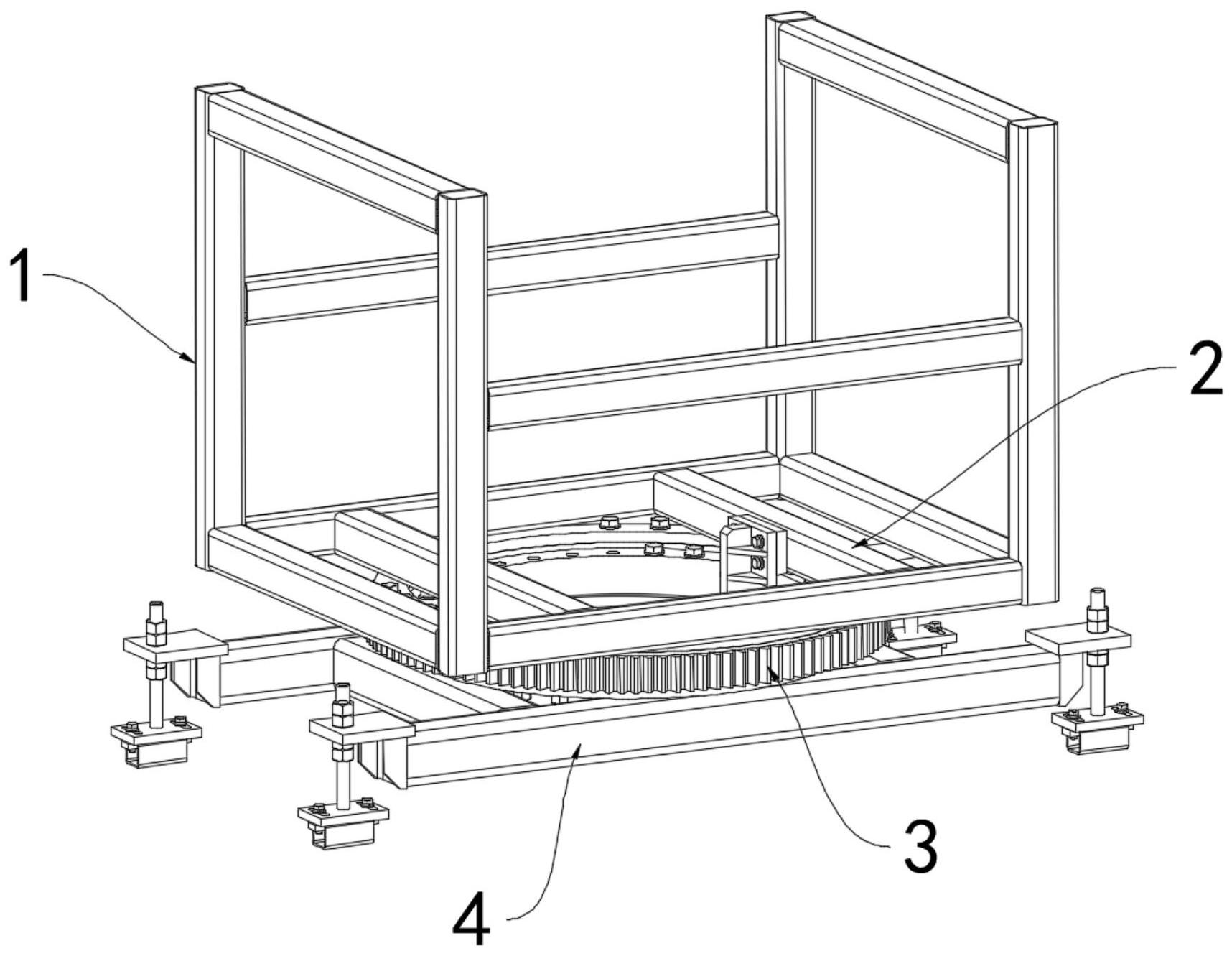 1
2
3
4