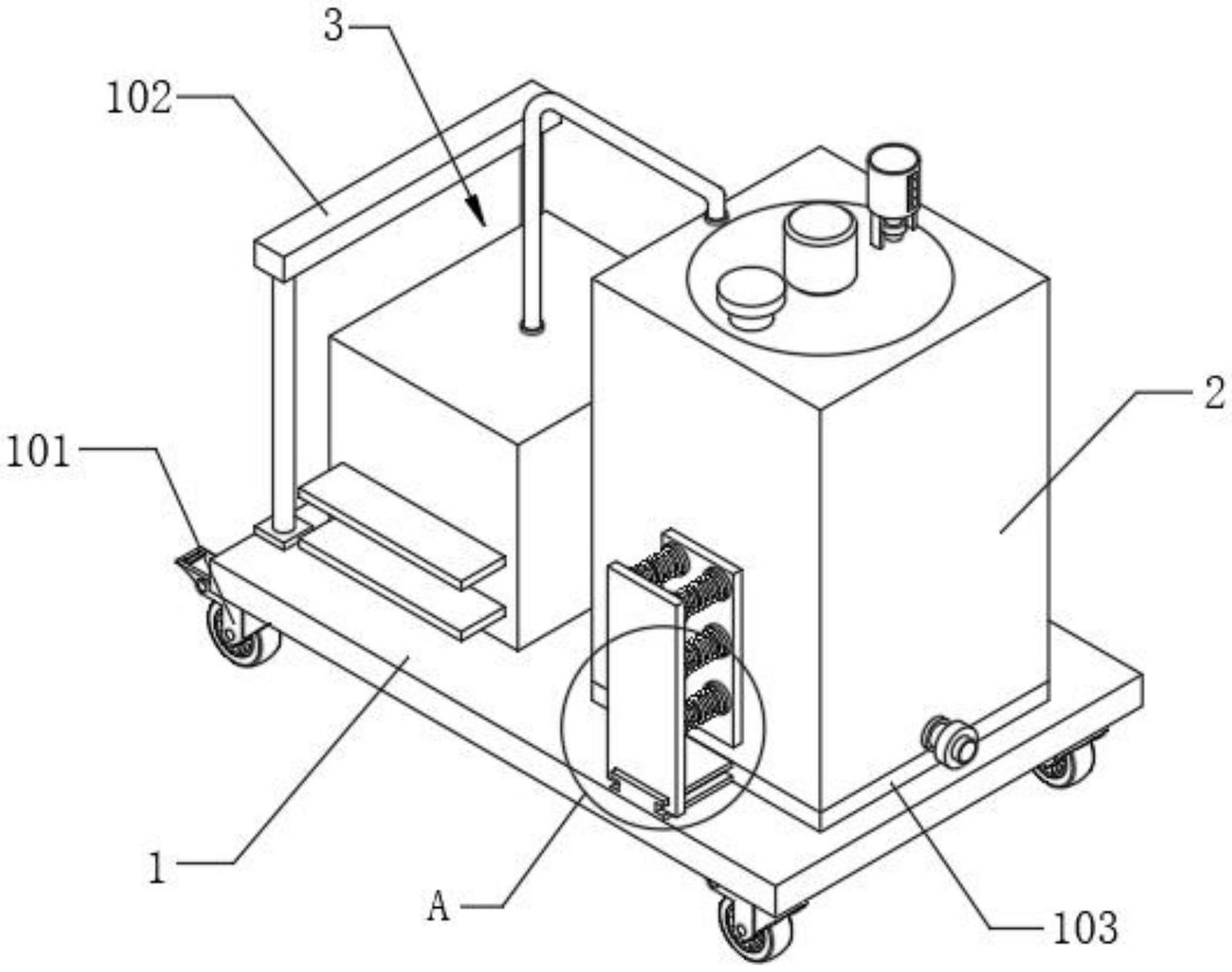 3
102
2
101
1
A
103