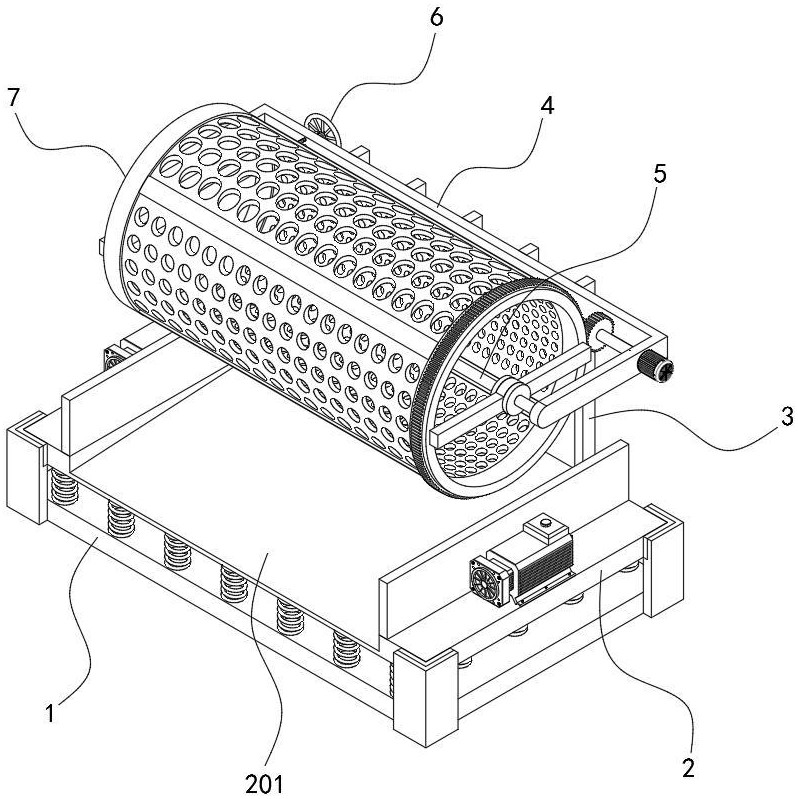 6
7
4
5
3
1
201
2