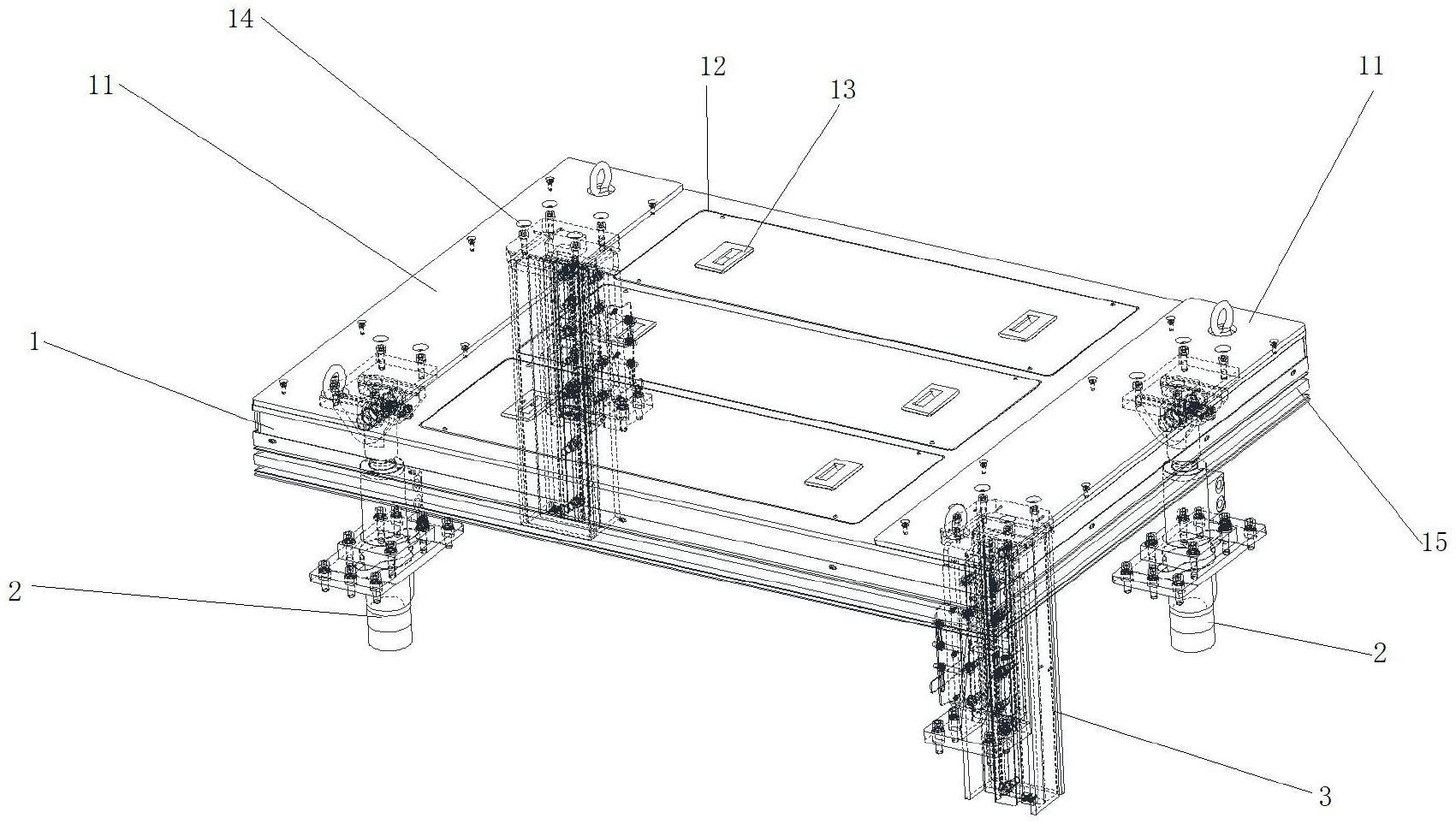 14
11
12
13
11
1
15
2
2
3