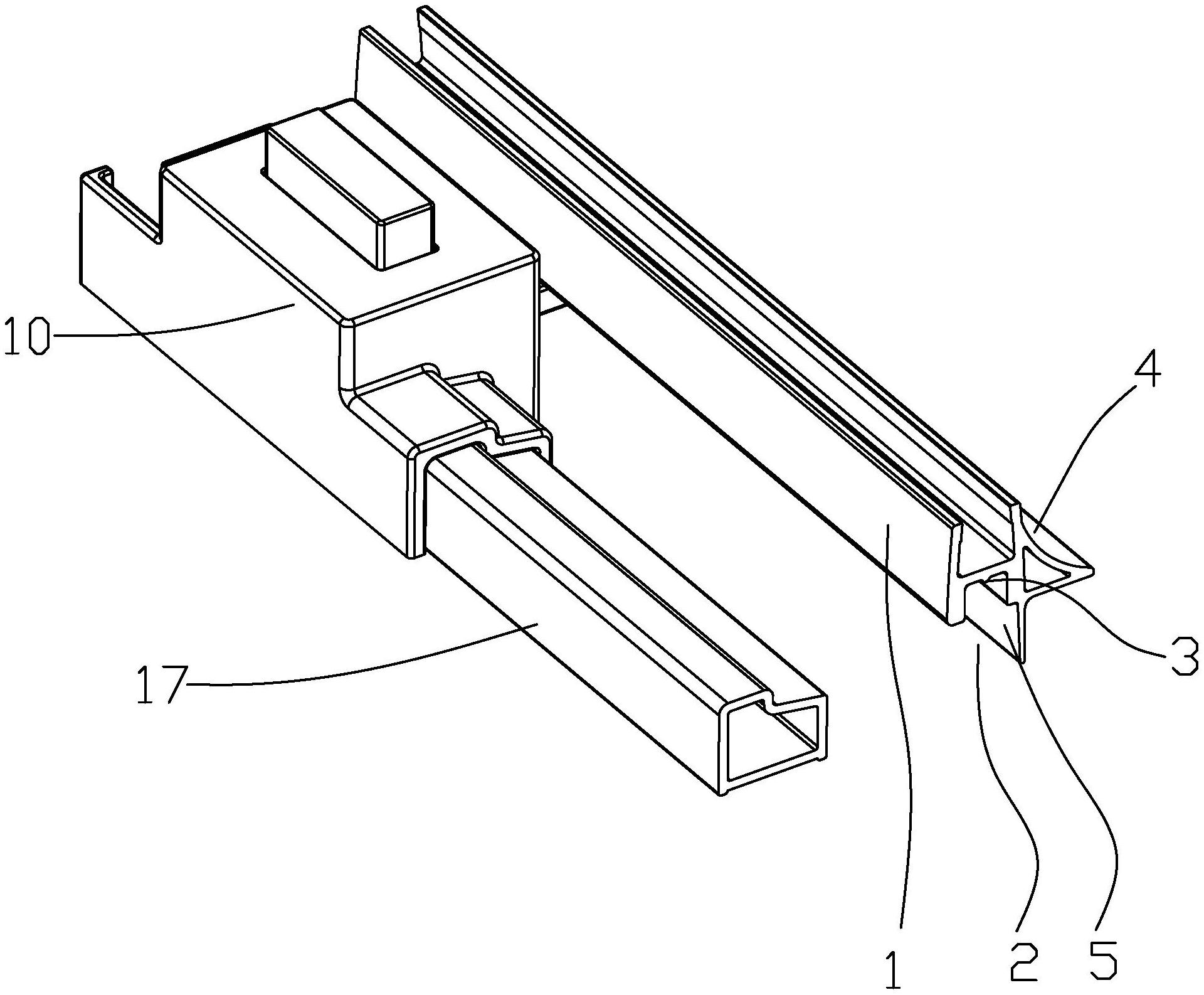 10
4
3
17
1
2
5