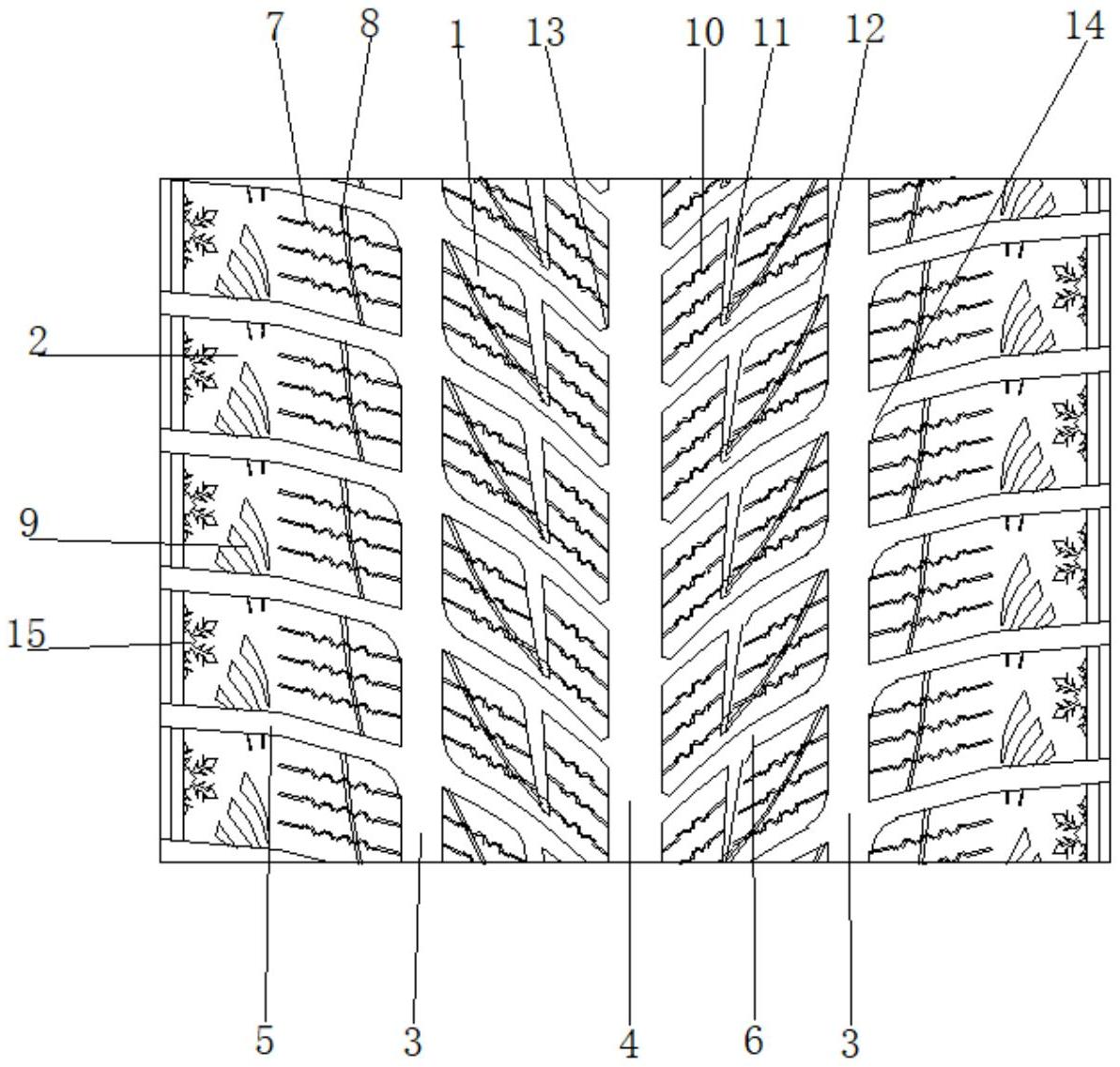 7
8
1
13
10
11
12
14
2
9
15
5
3
4
6
3