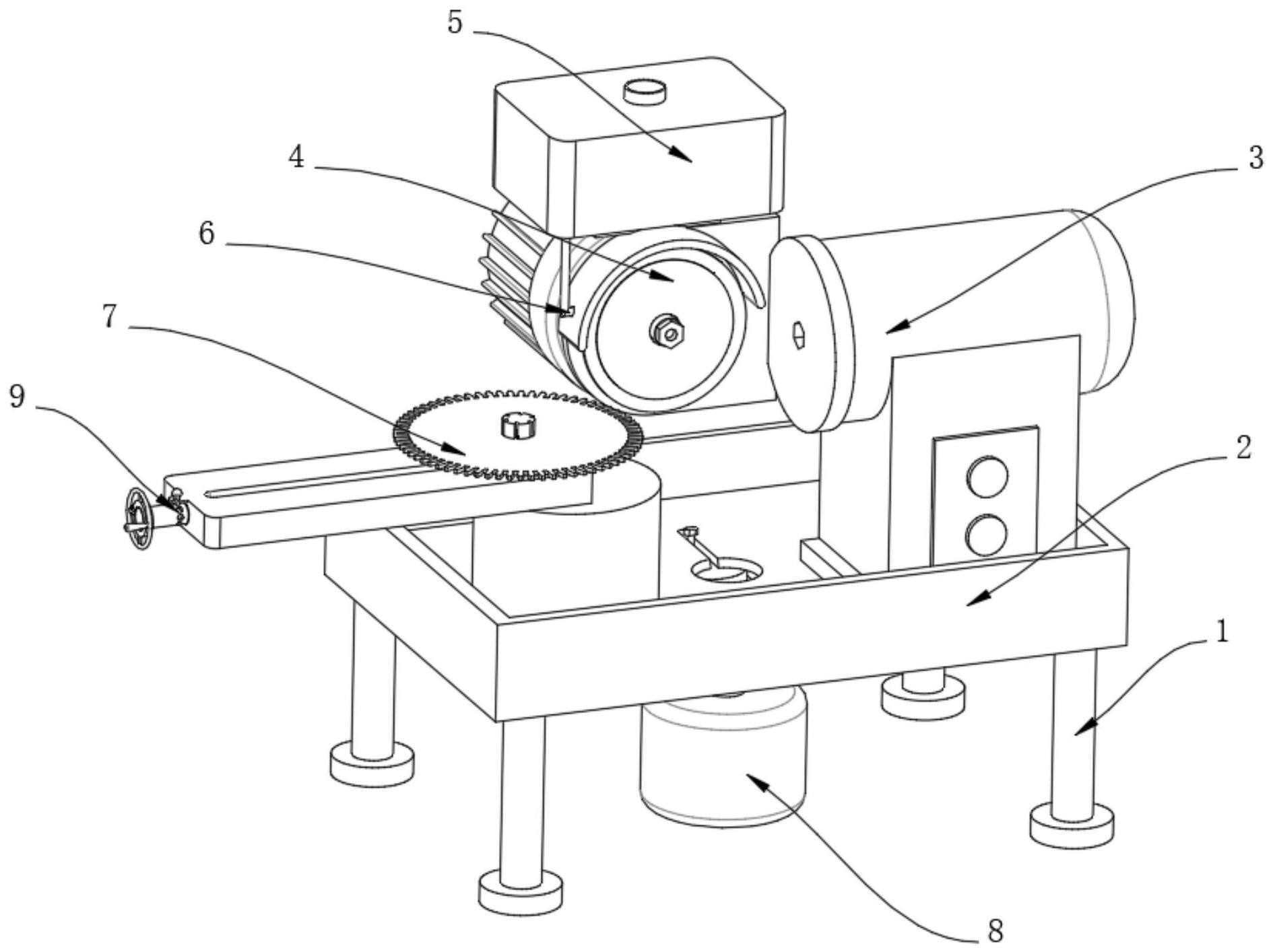 5
4
3
6
7
9
2
1
8