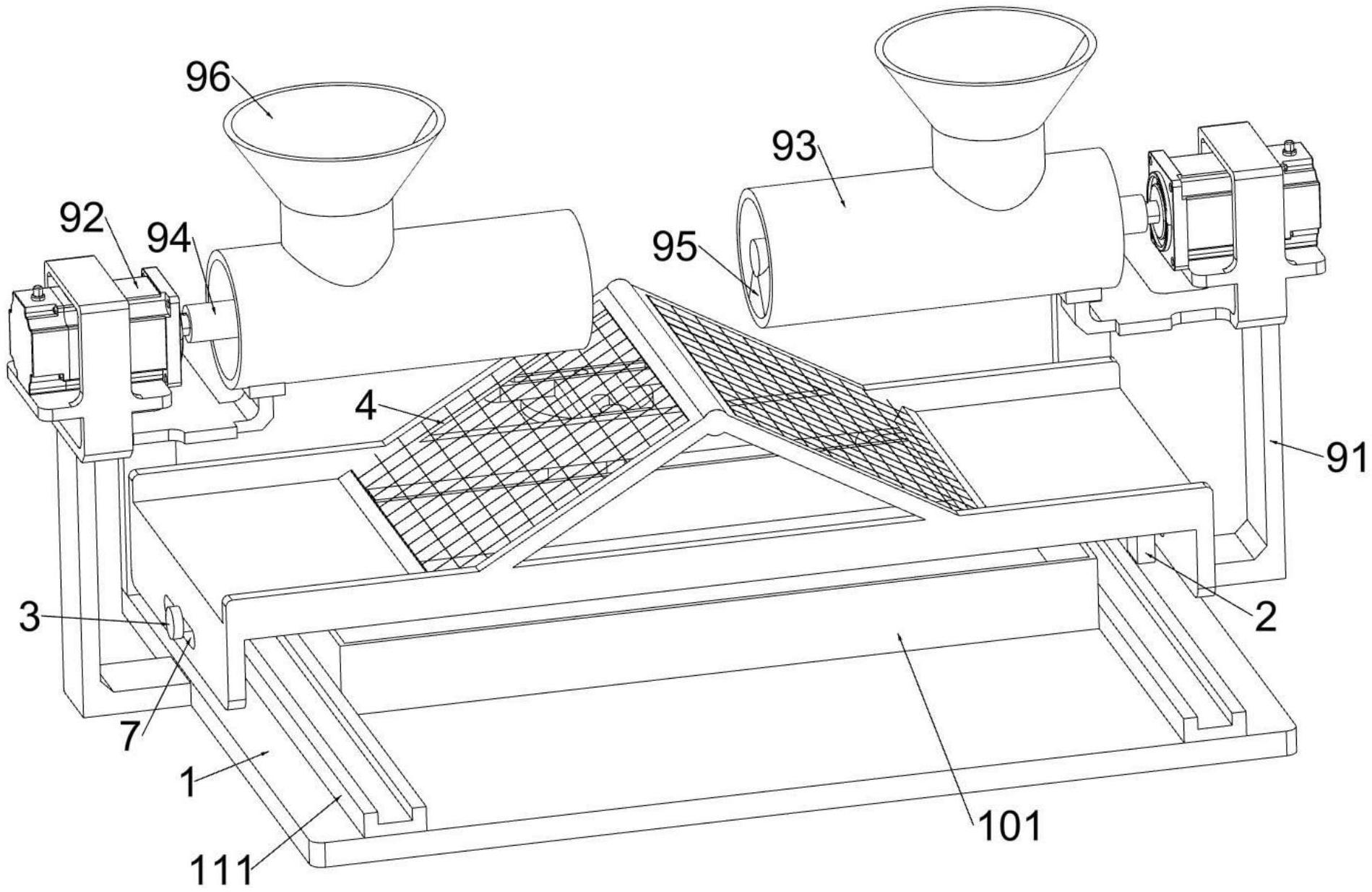 96
93
92
94
95
4
91
3
2
7
1
101
111