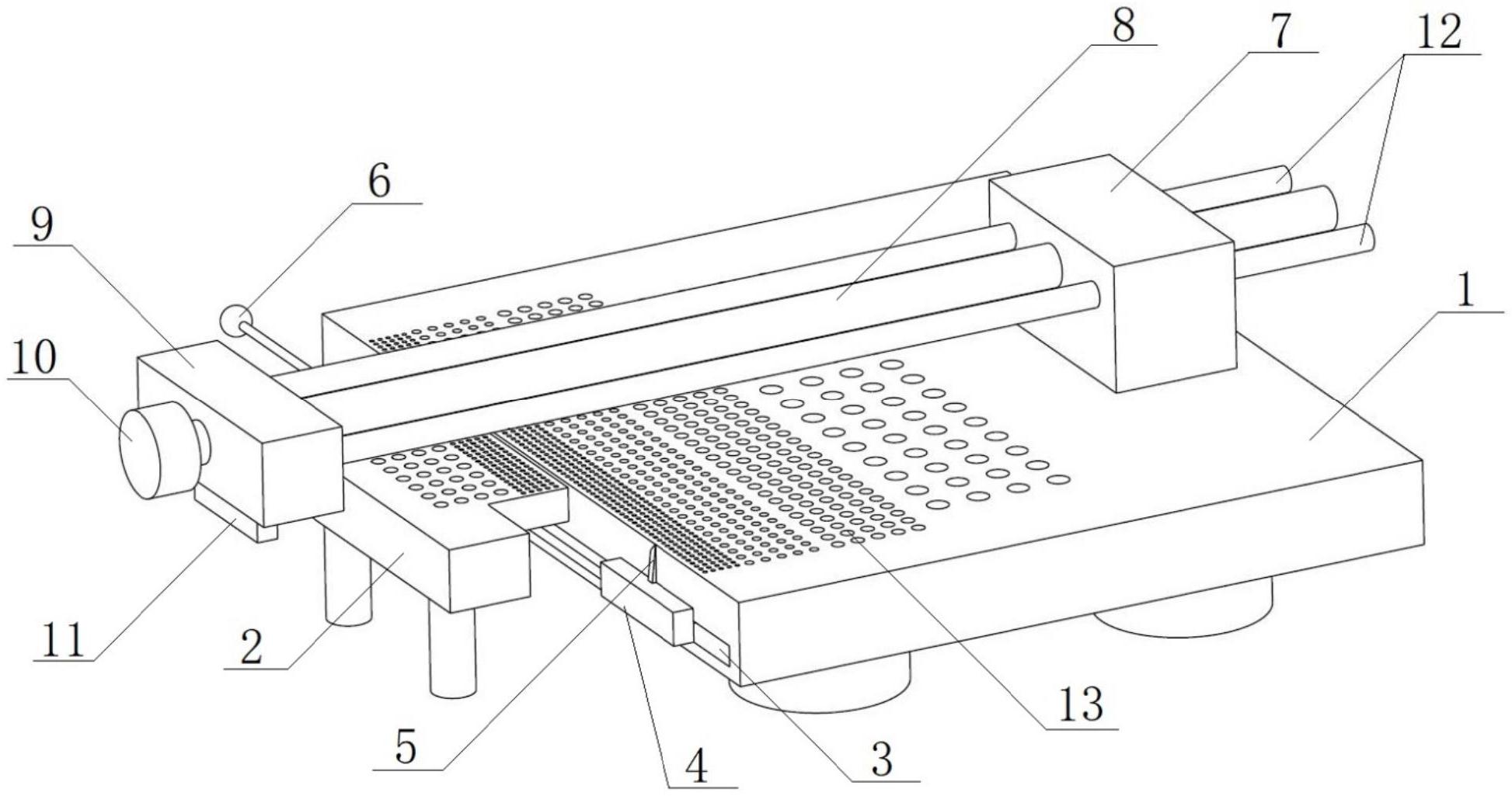 8
7
12
6
9
1
10
11
2
13
5
4
3