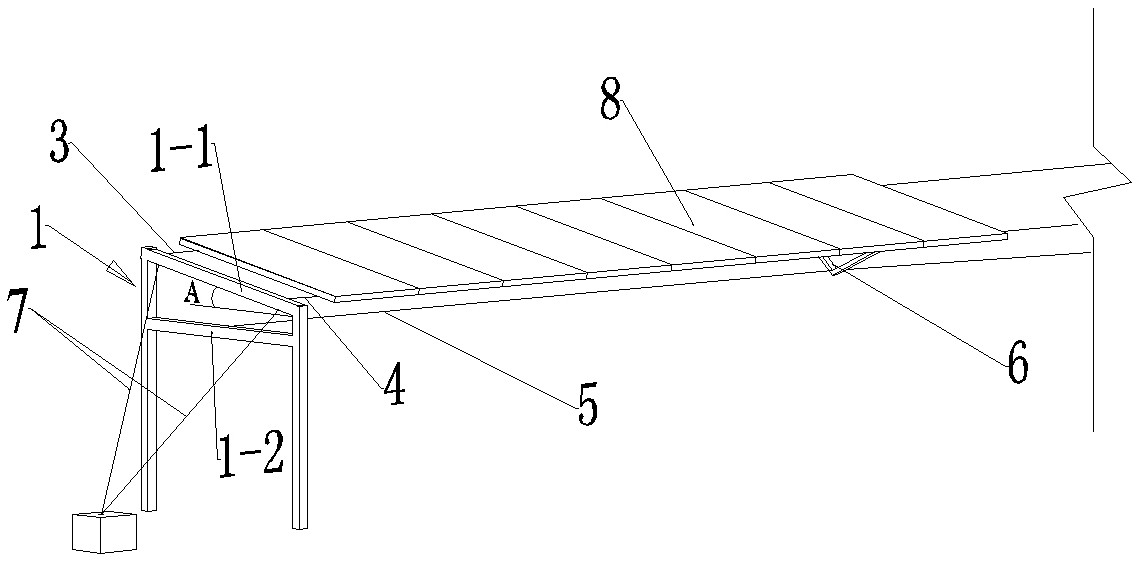 8
3
1-1
1
A
7
4
5
6
1-2