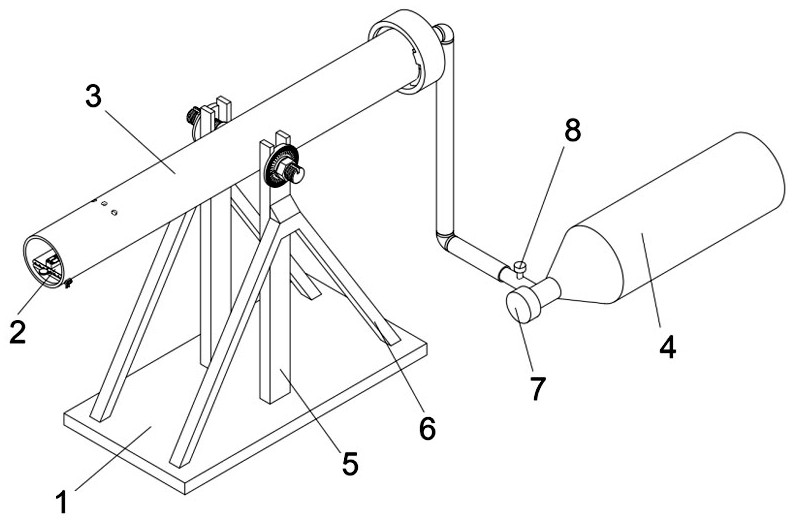 3
8
2
4
7
6
5
1