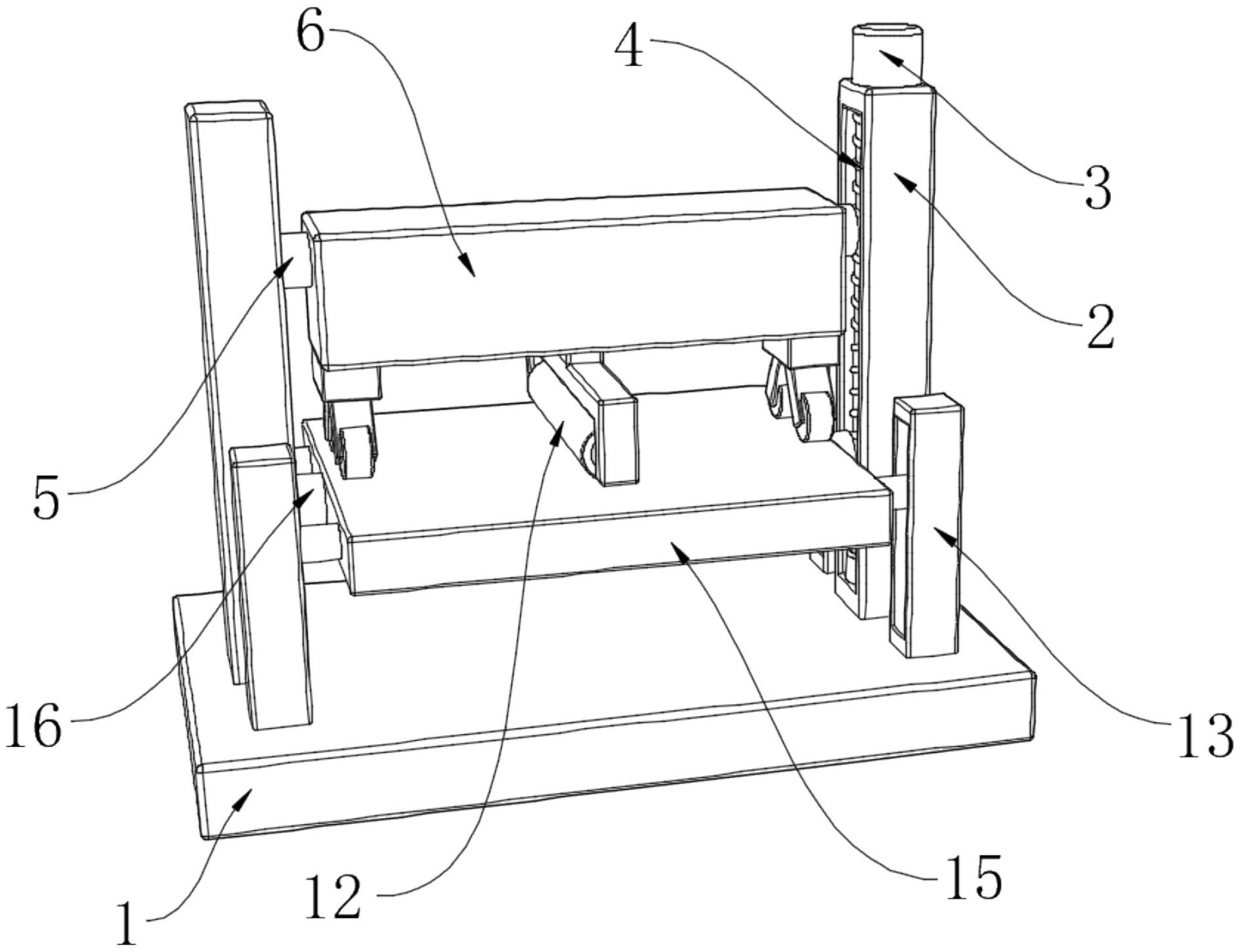 6
4
3
2
5
16
13
12
15
1