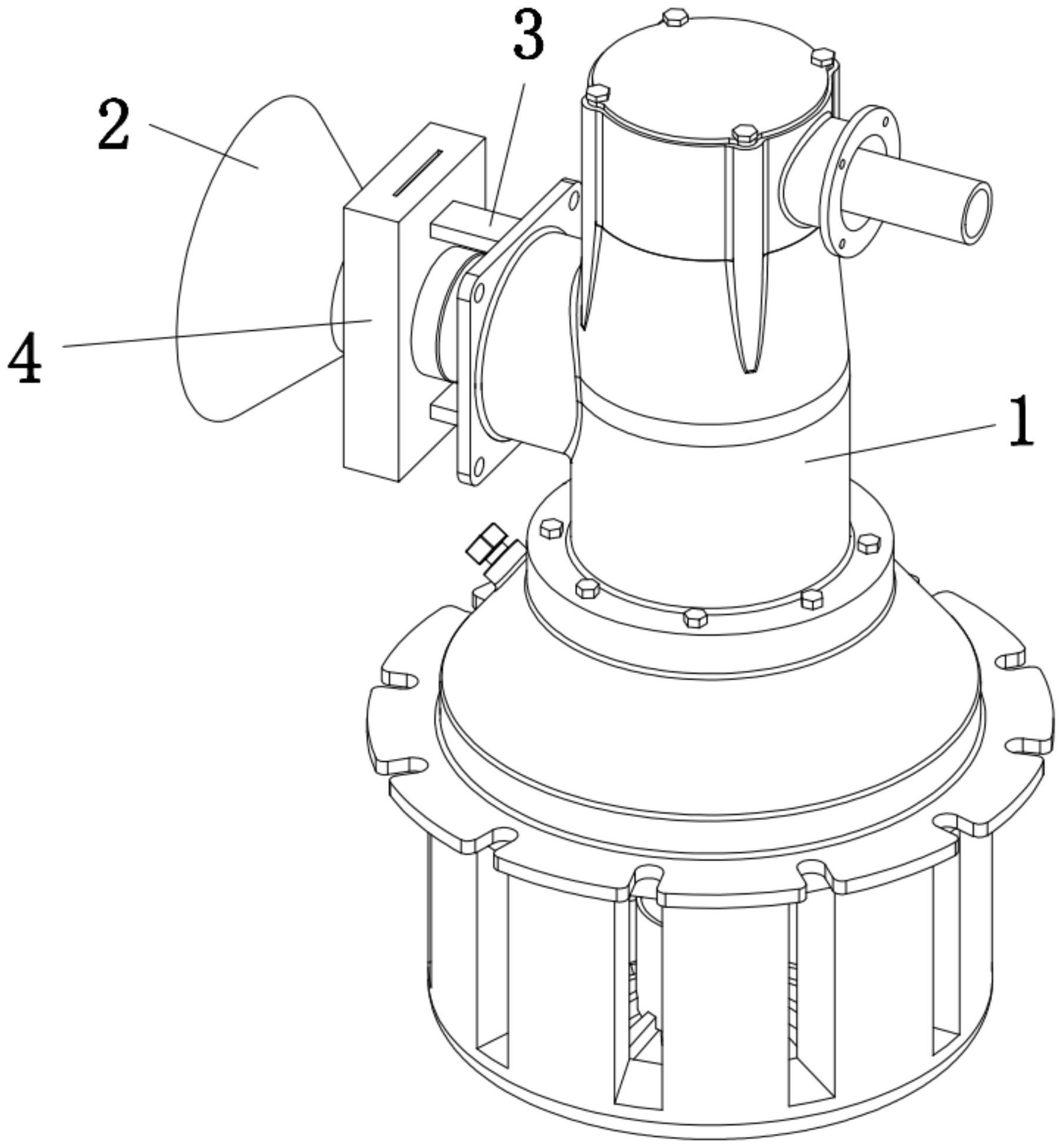 3
2
4
1