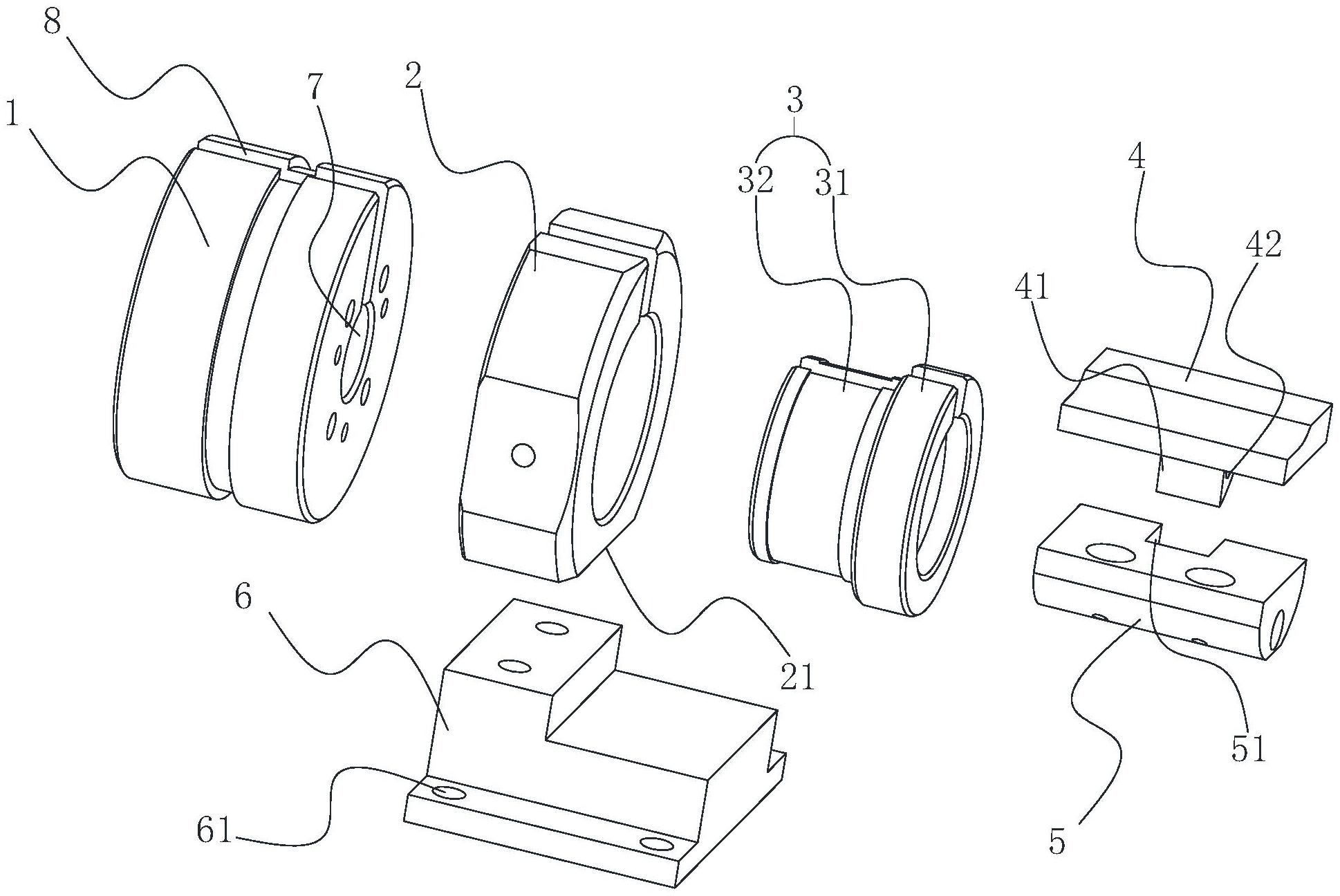 8
1
7
2
3
32
31
4
42
41
6
21
51
61
5