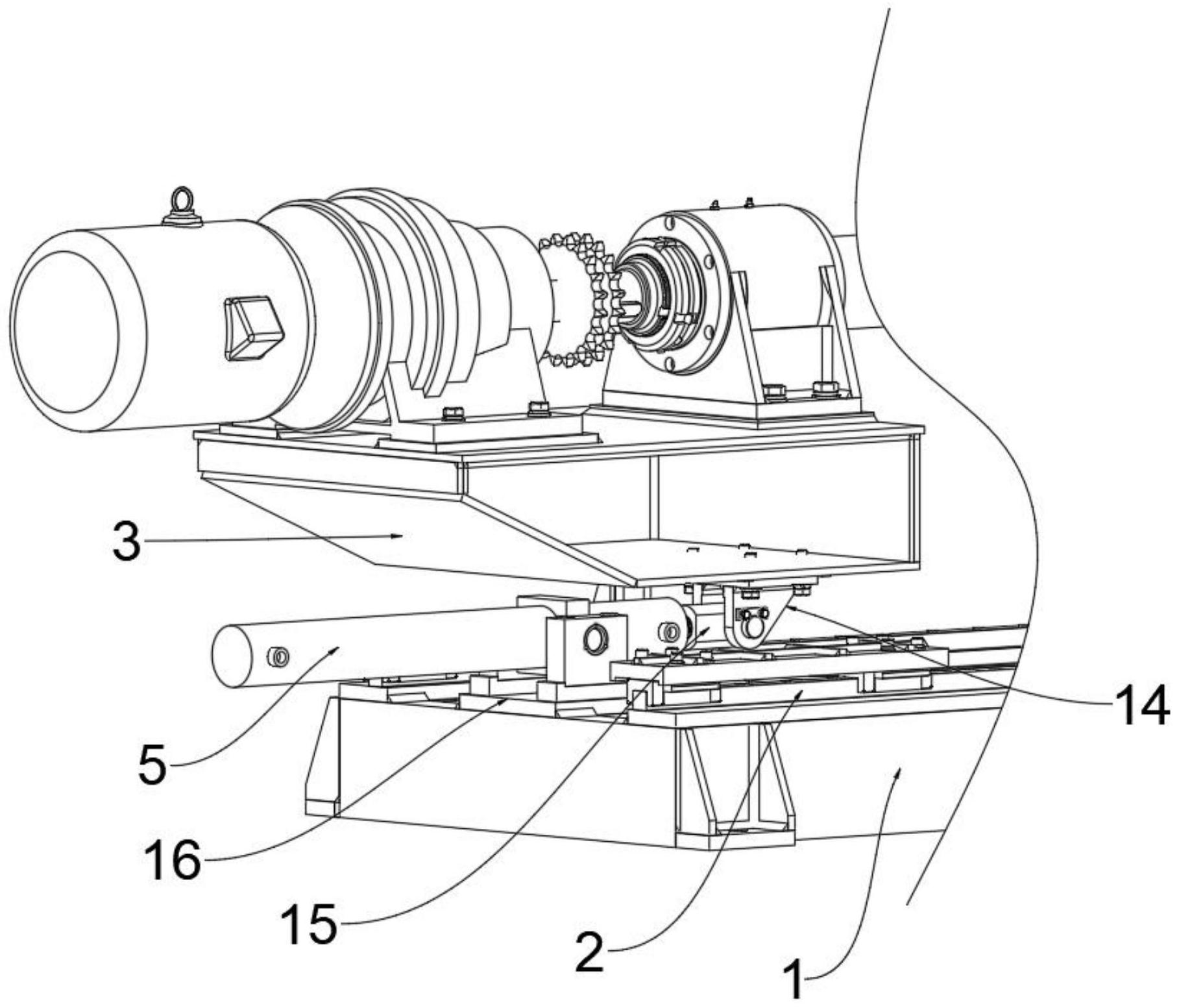 3
14
5
16
15
2
1