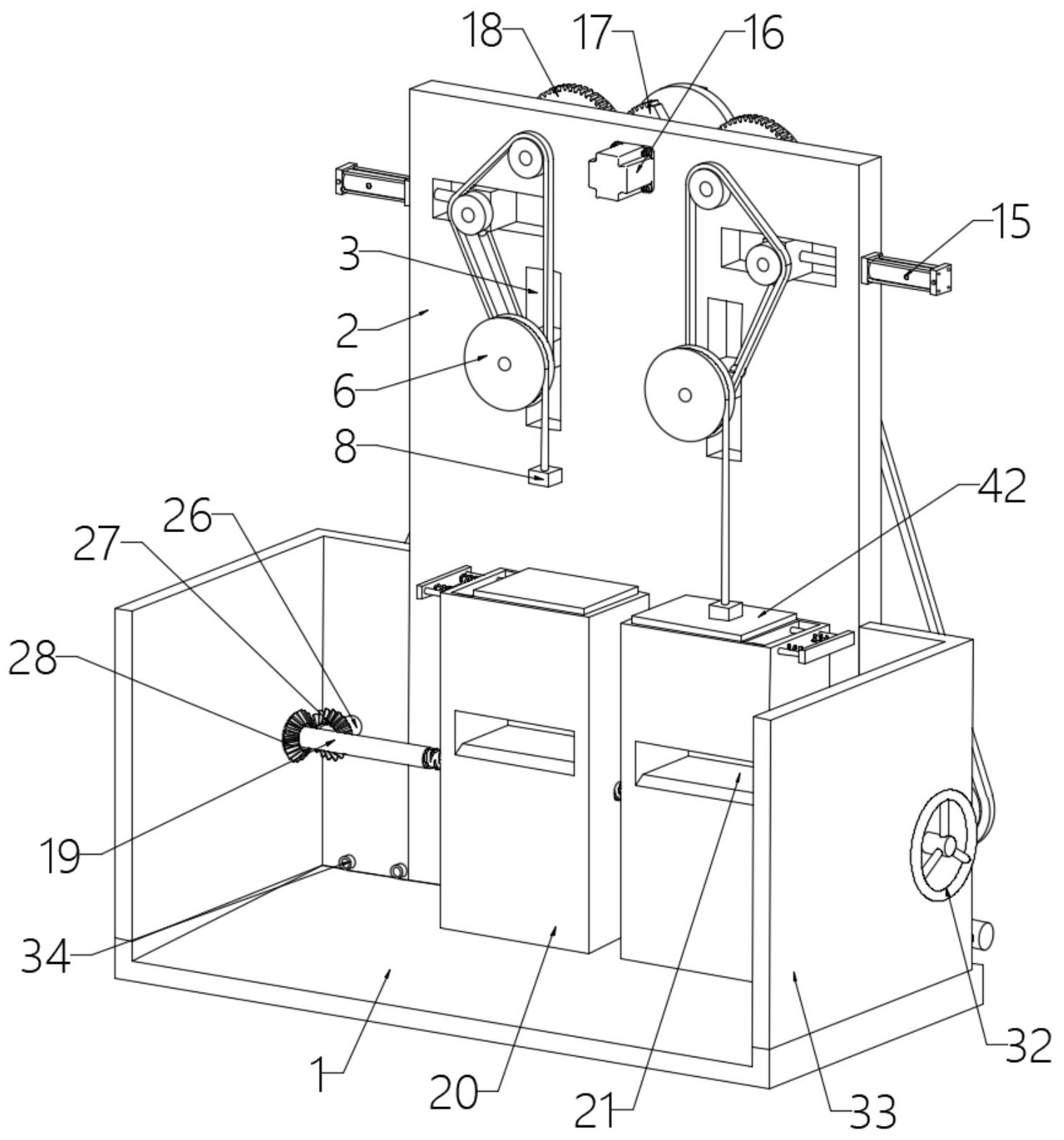 18
17
16
15
3
2
6
8
42
26
27
28
19
34
1
20
21
33
32