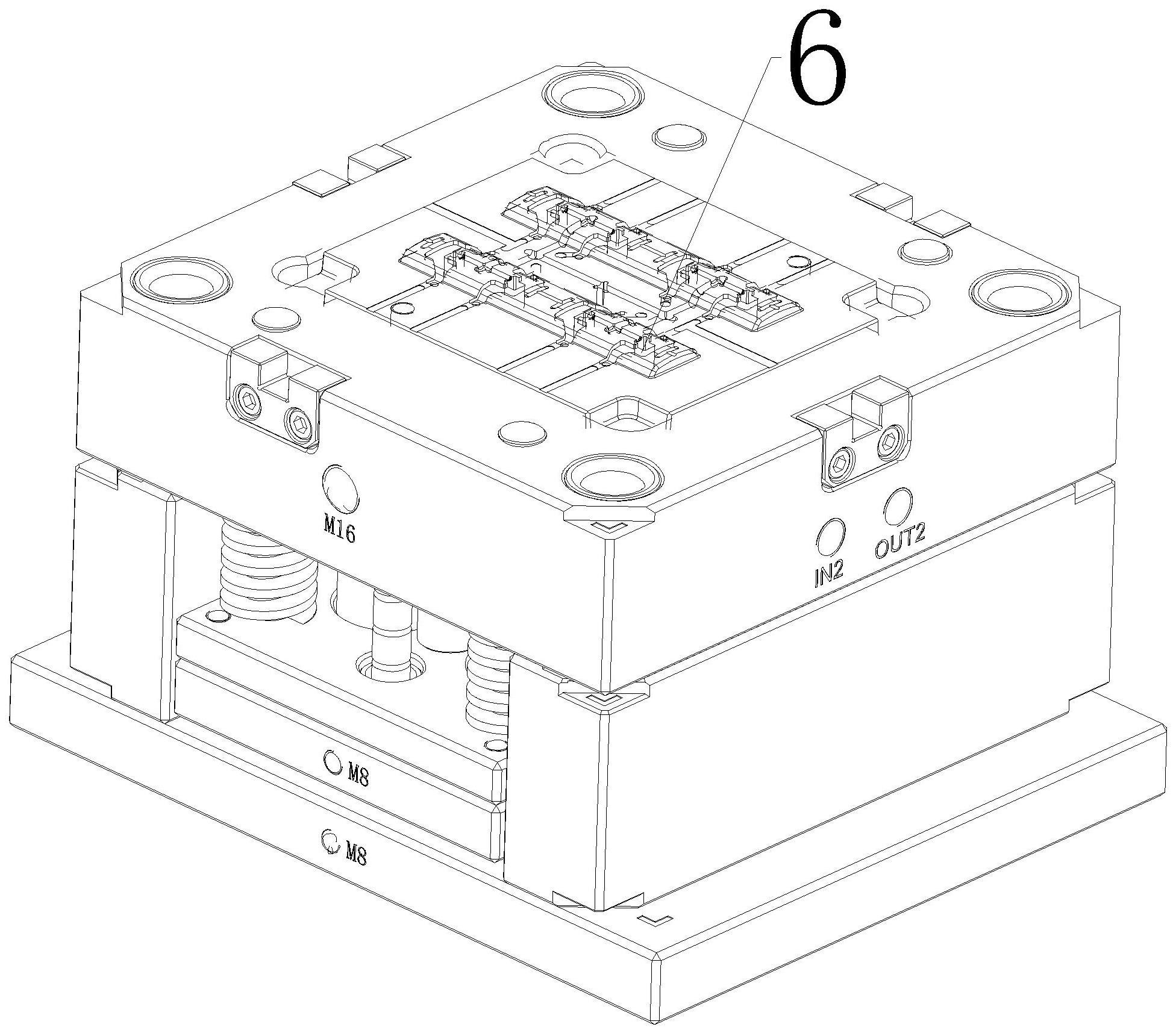 6

M16

IN2

OUT2

M8

M8