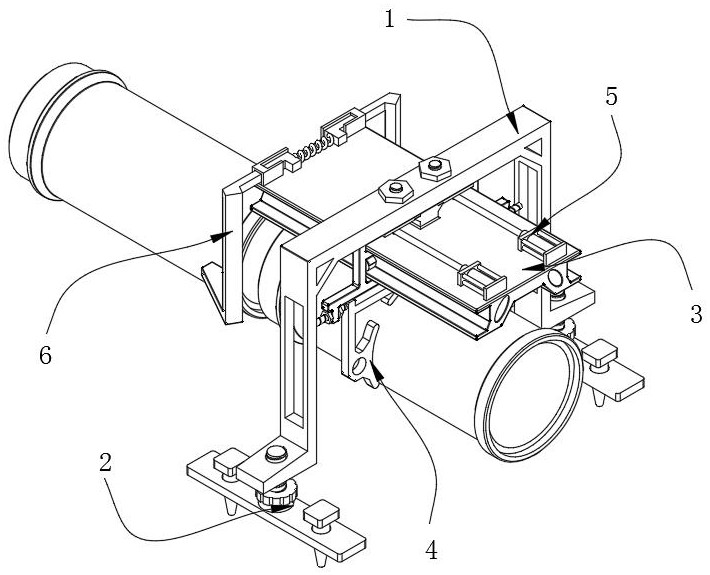 1
5
3
6
2
4