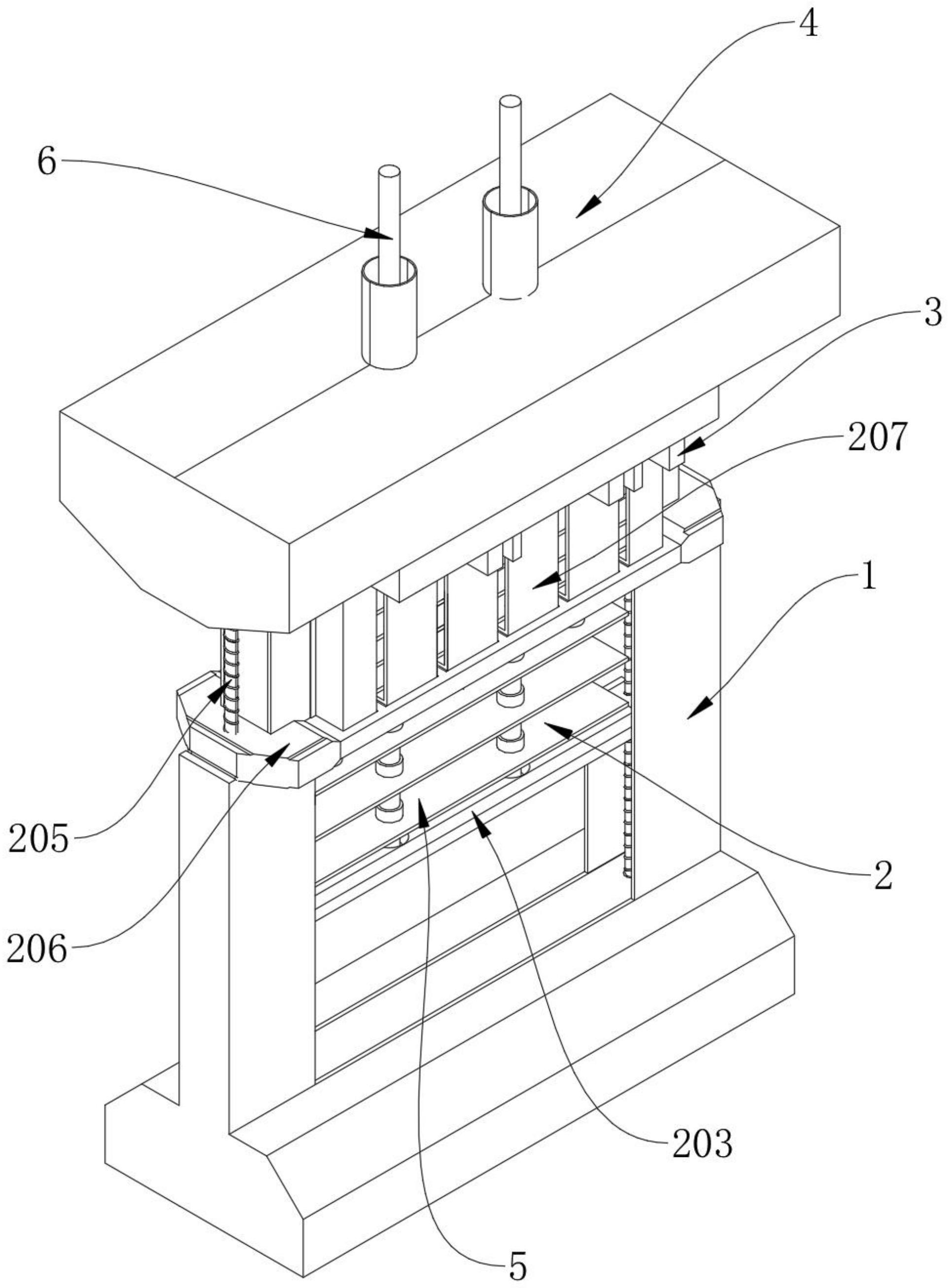 4
6
3
207
1
205
2
206
203
5