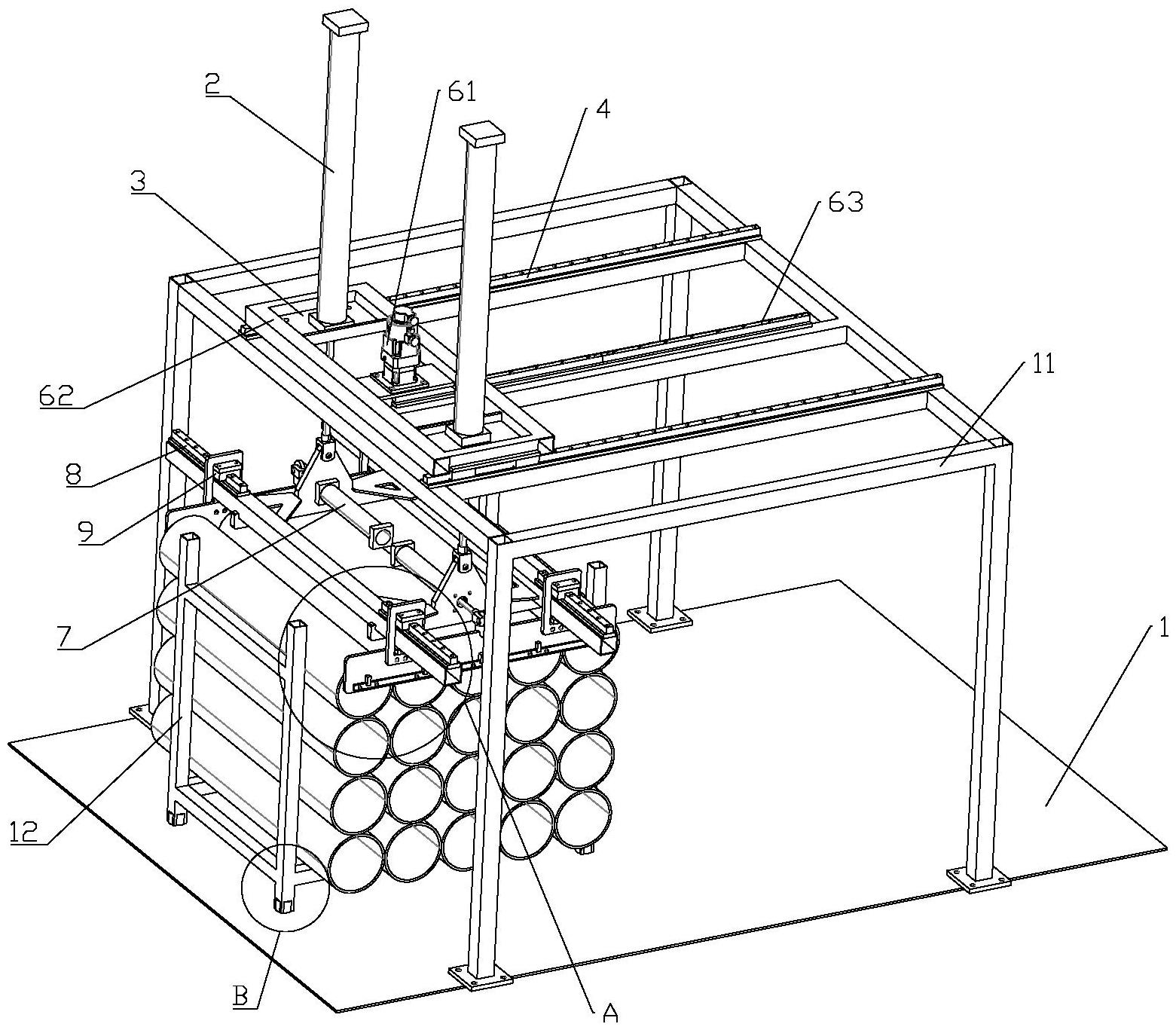 2
61
4
3
63
62
11
8
9
7
1
12
B
A