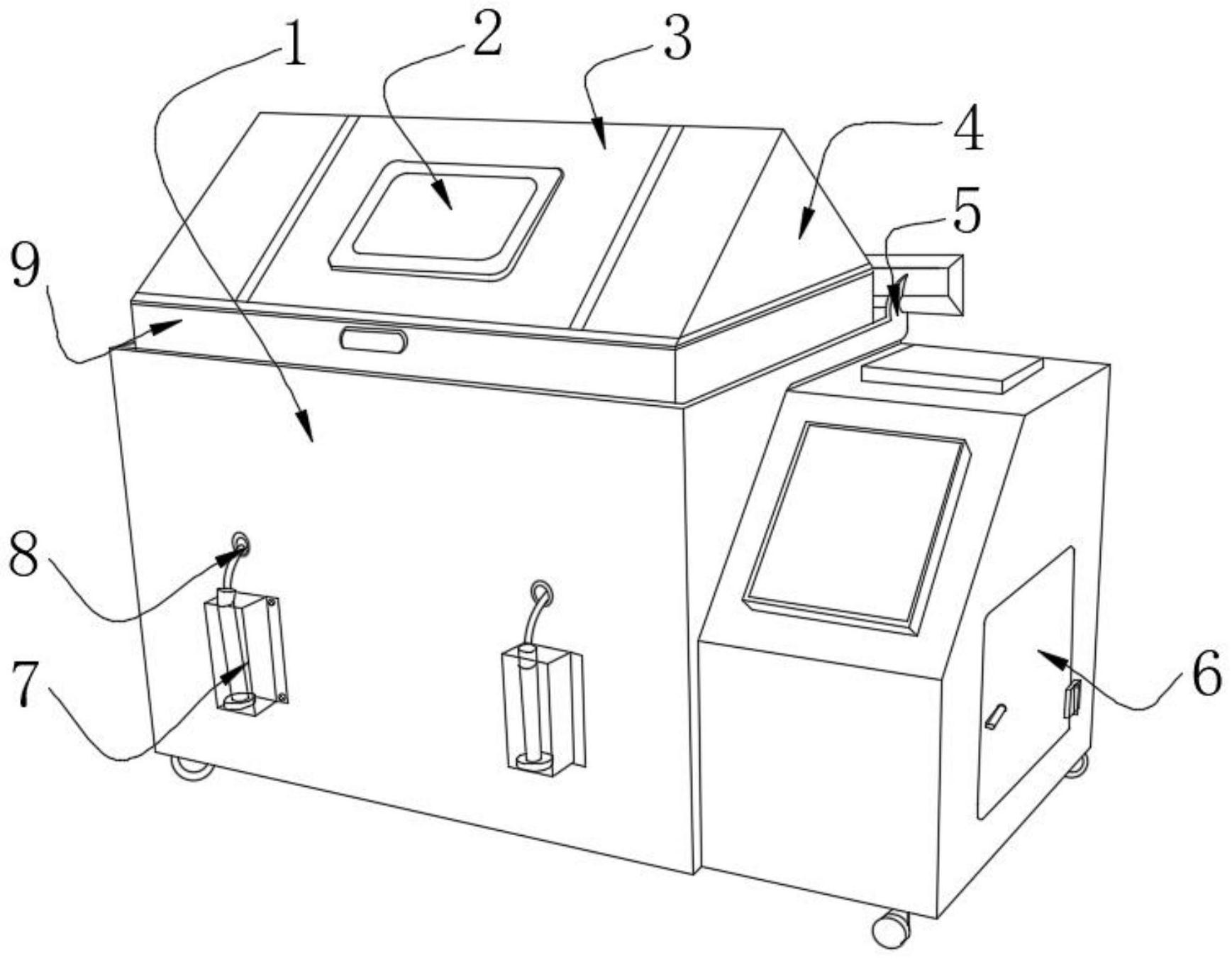 1
2
3
4
5
9
8
7
6