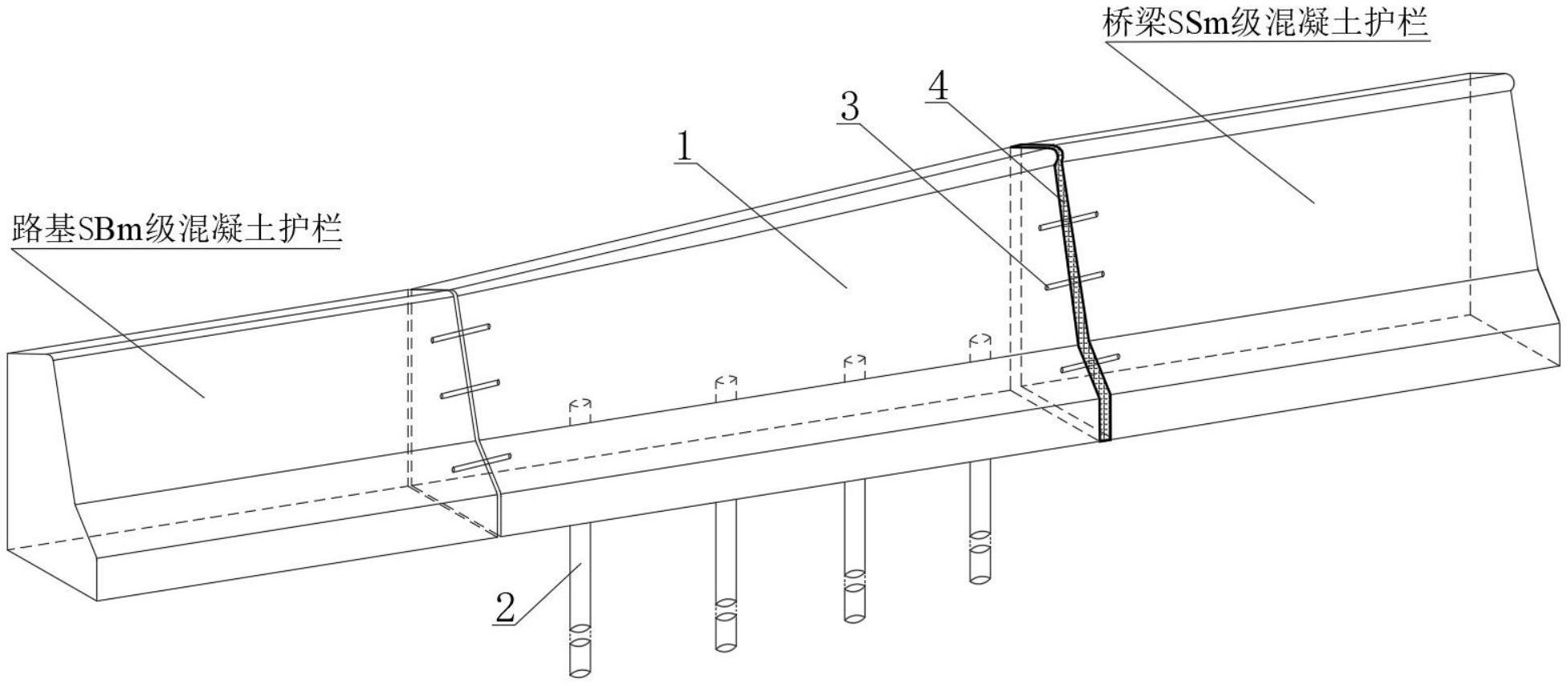 桥梁SSm级混凝土护栏

4

3

1

路基SBm级混凝土护栏

2