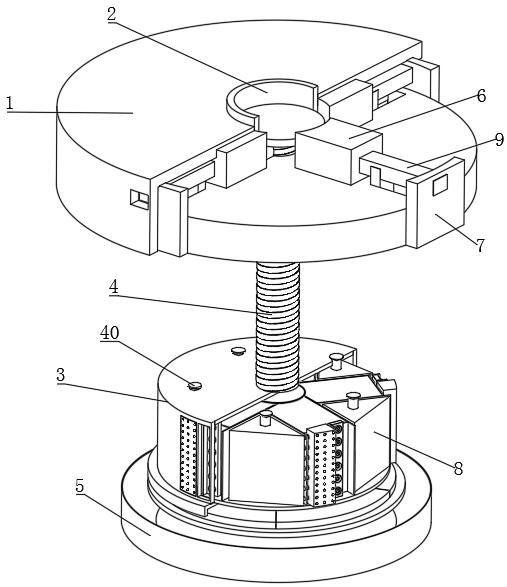 2
1
6
9
7
4
40
3
8
5