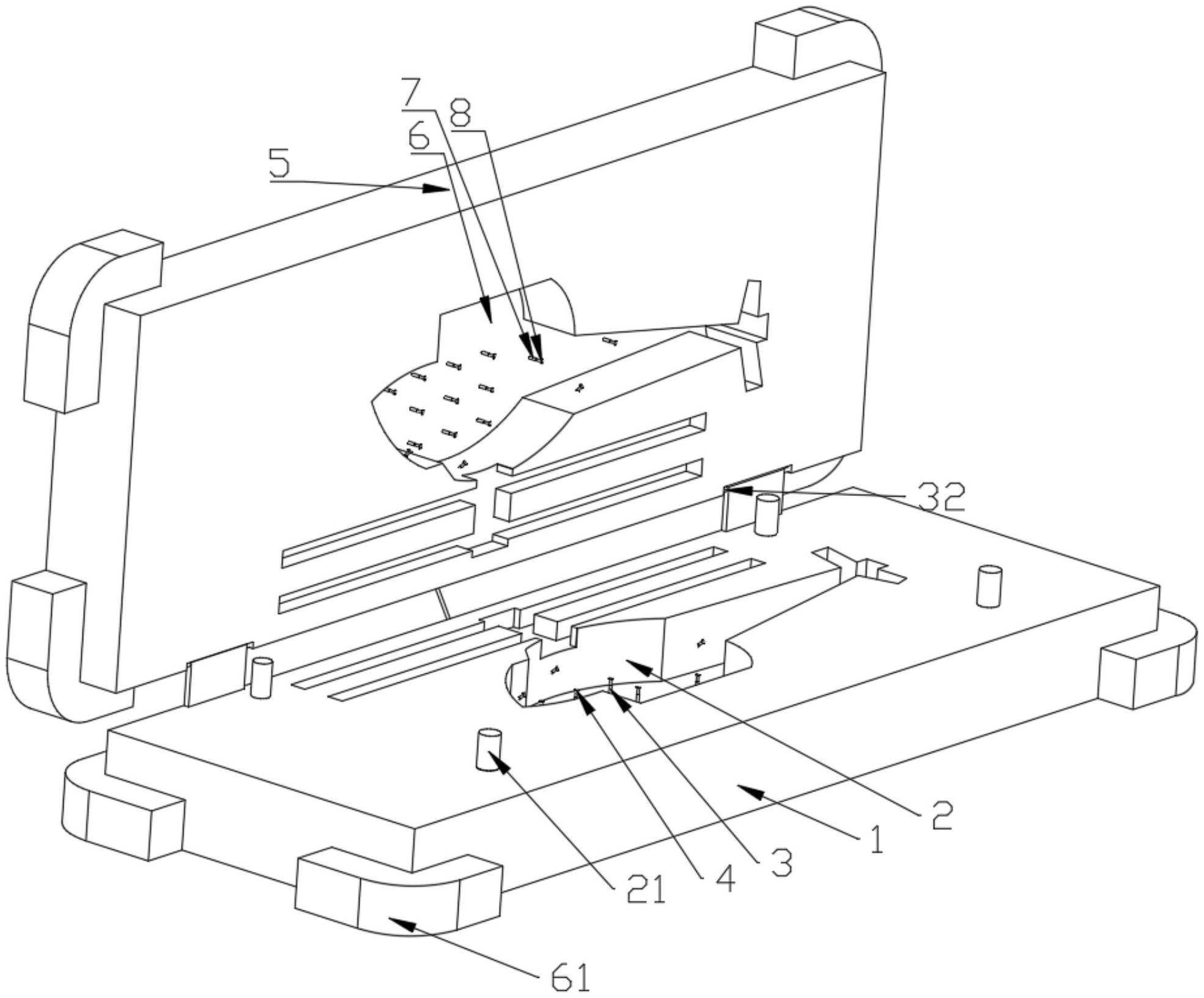 7
8
6
5
32
2
1
3
4
21
61