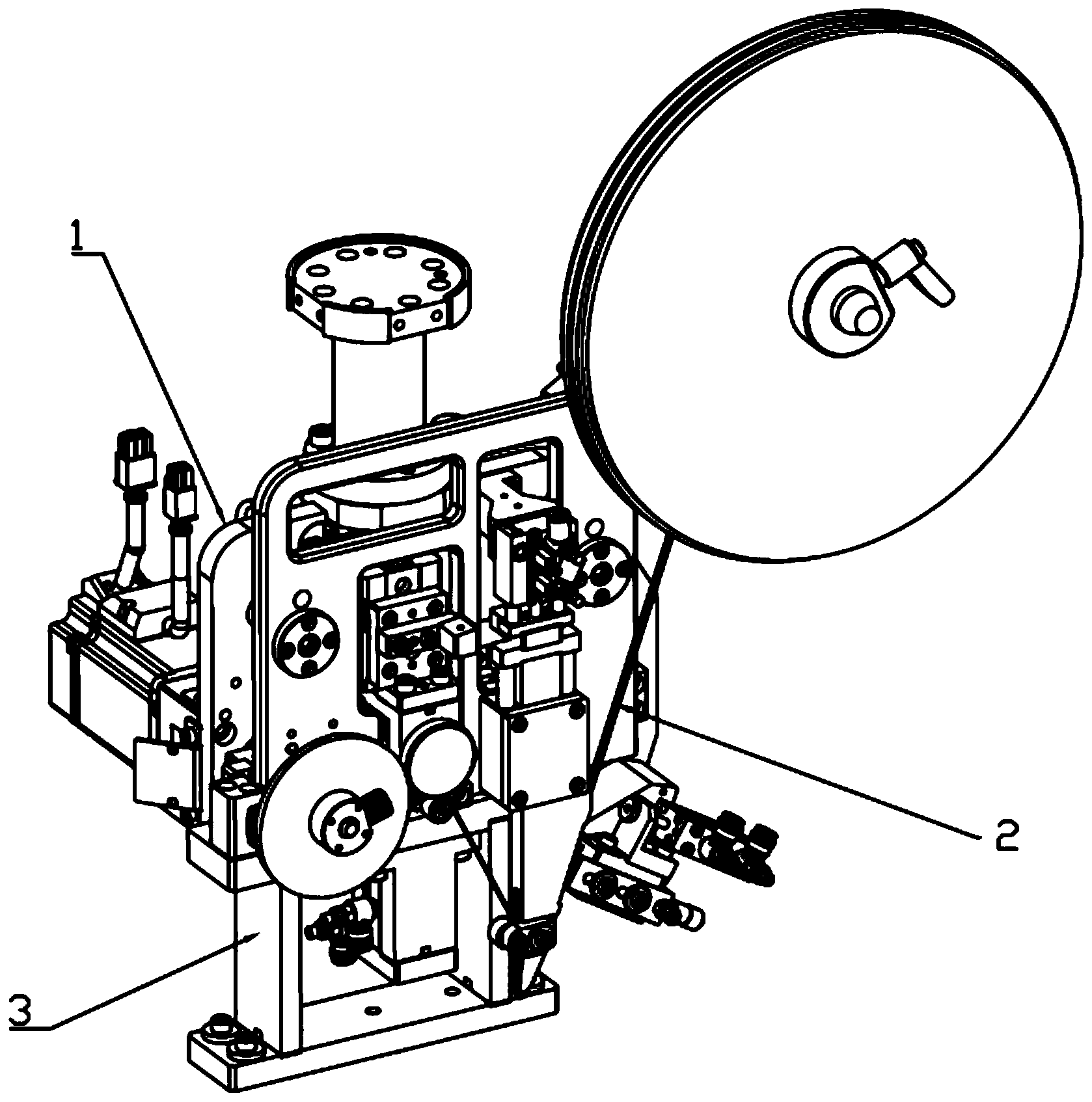 1
2
3