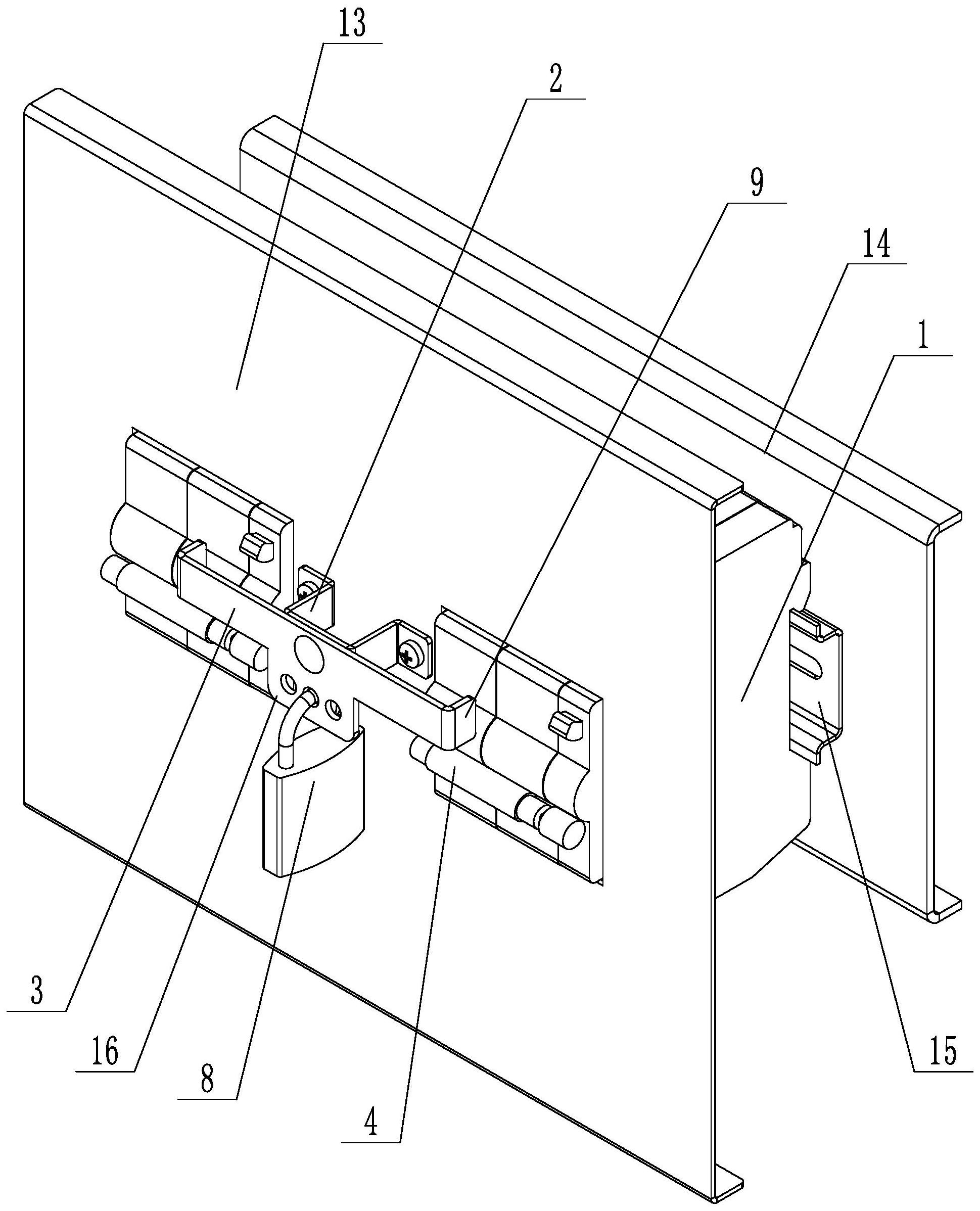 13
2
9
14
1
3
16
8
4
15