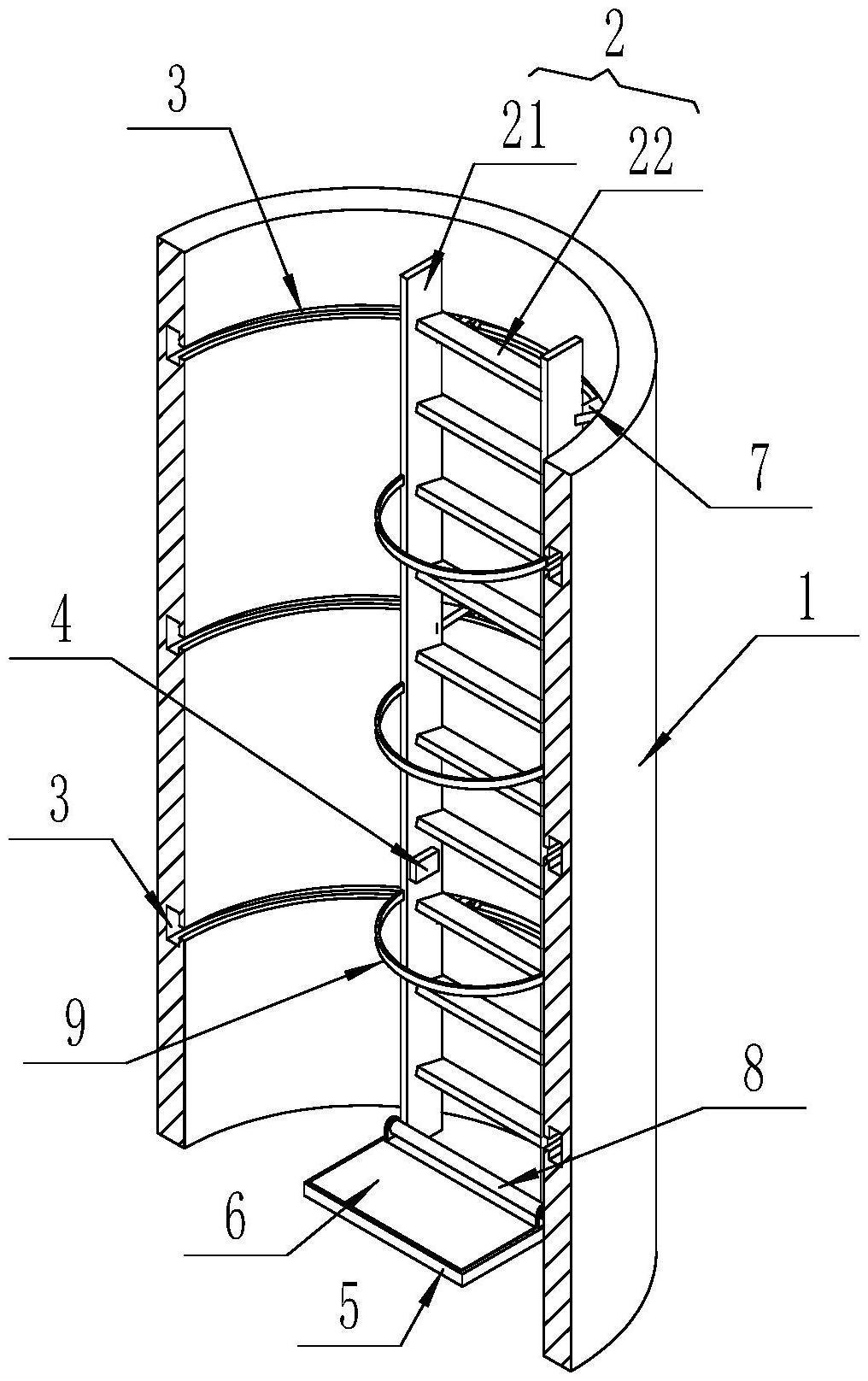 2
3
21
22
7
1
4
3
9
8
6
5