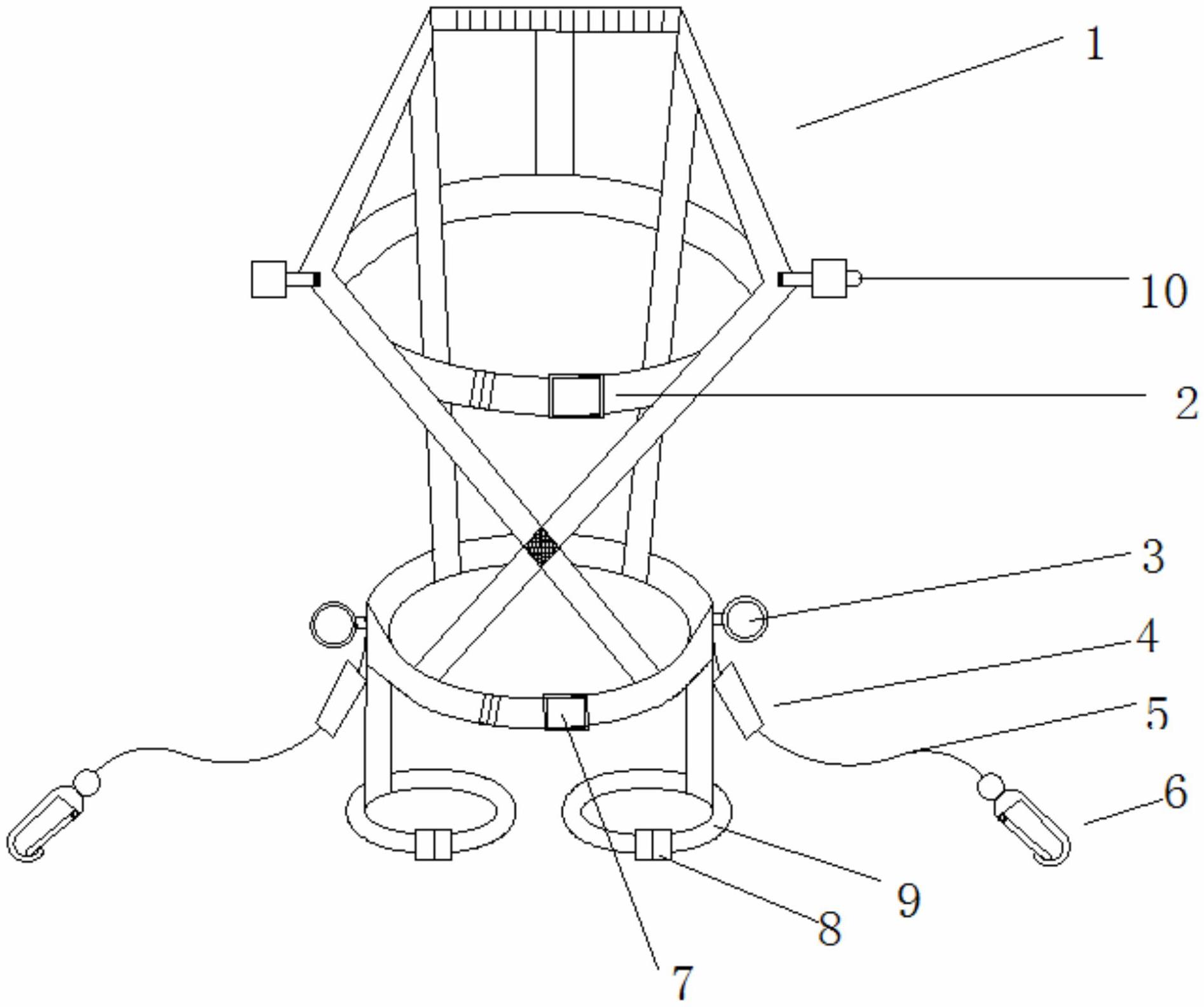 1
10
2
3
4
5
6
9
8
7