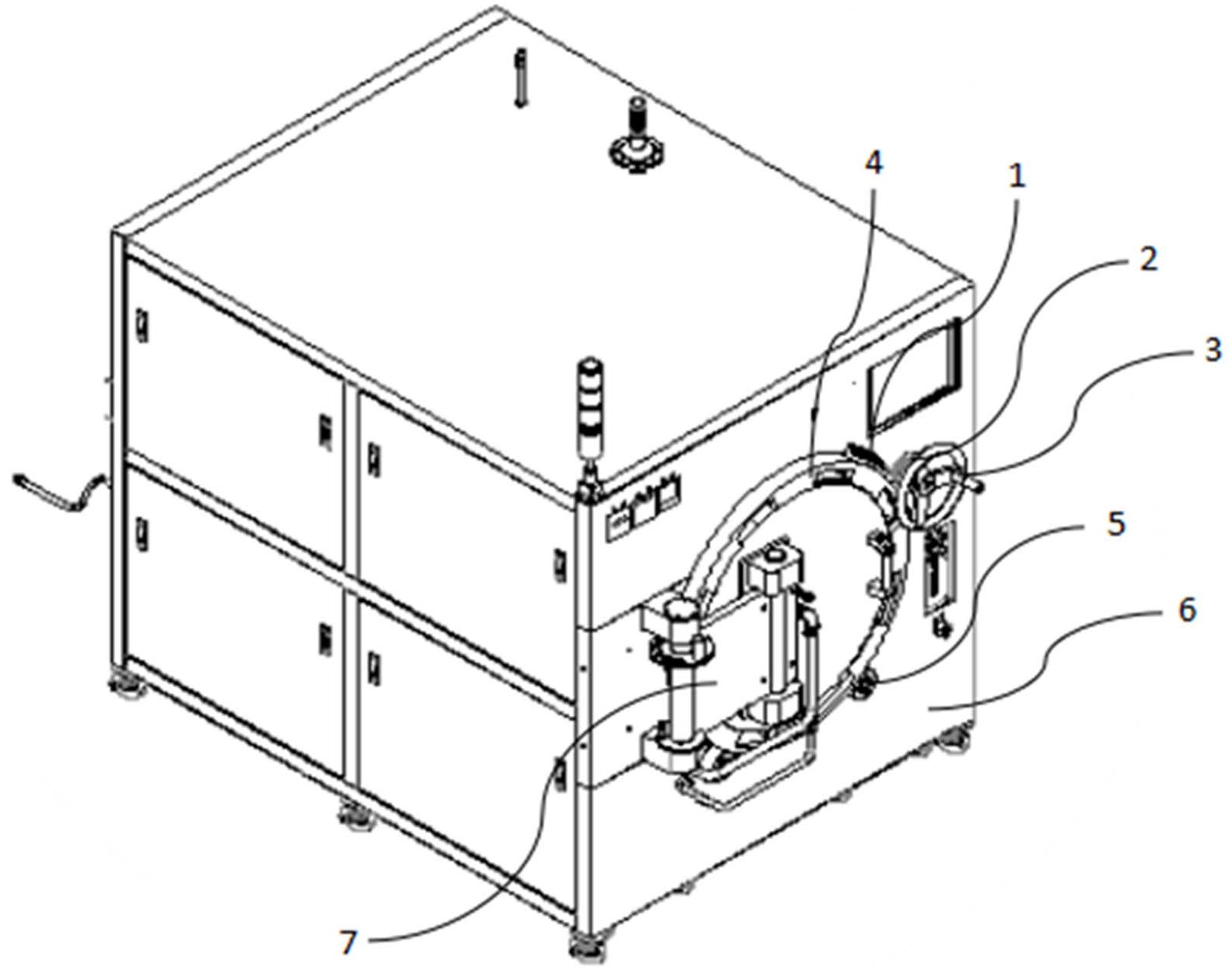 4
1
2
3
5
6
7