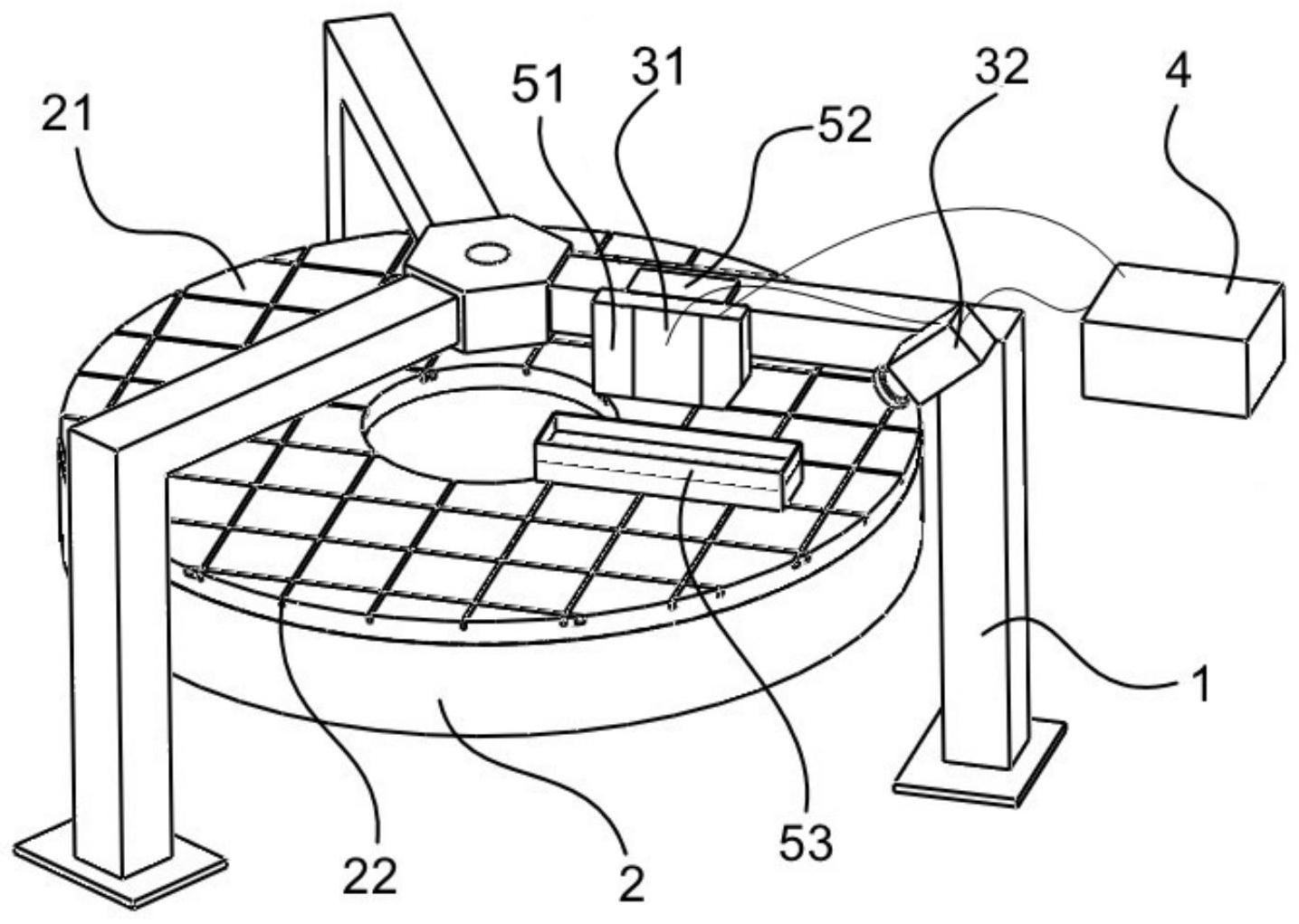 21
51
31
52
32
4
1
53
2
22