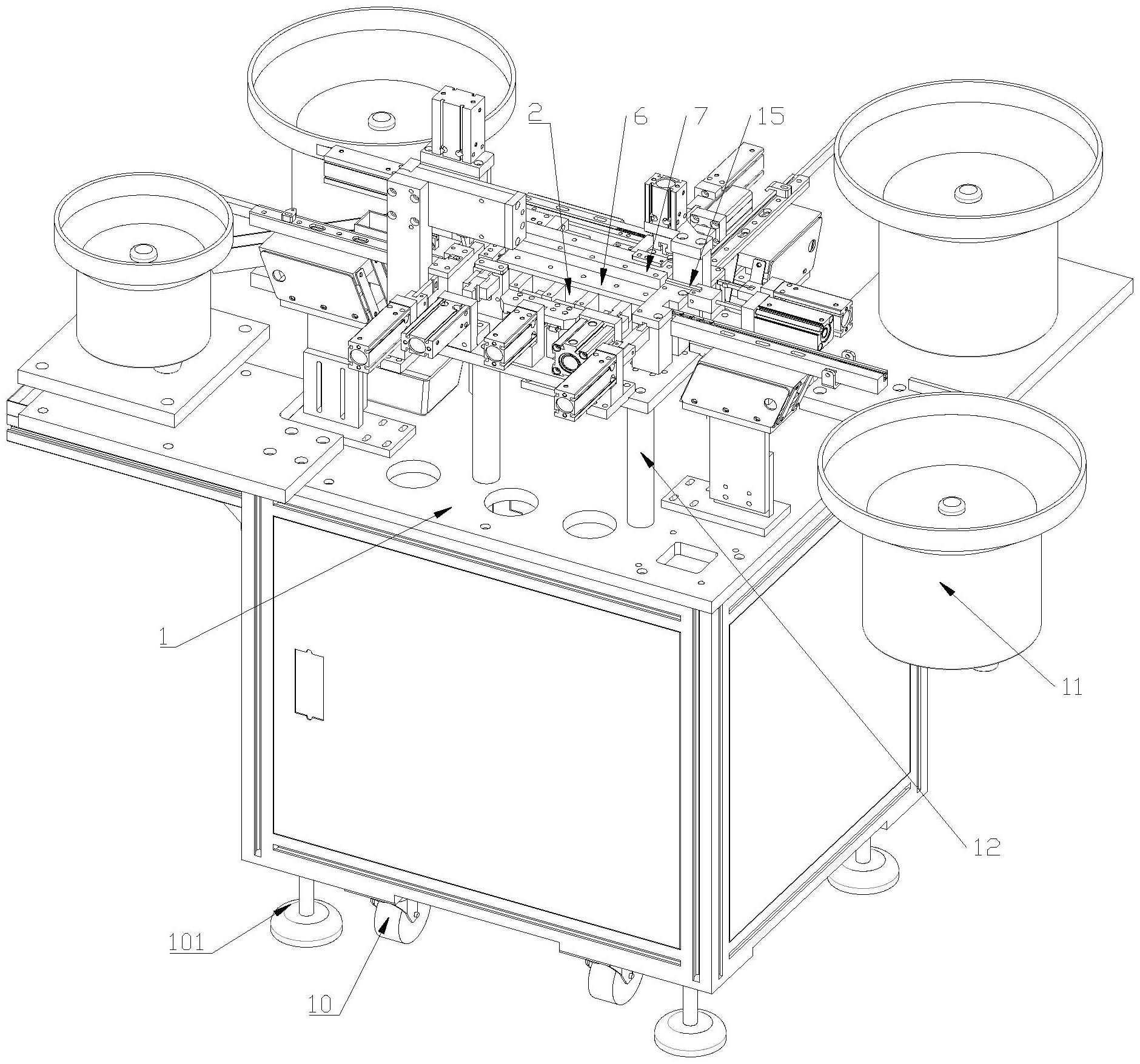 2
6
7
15
1
11
12
101
10