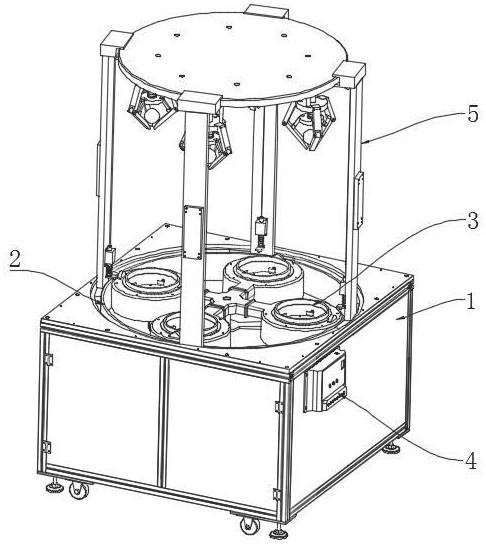 5
3
2
1
4