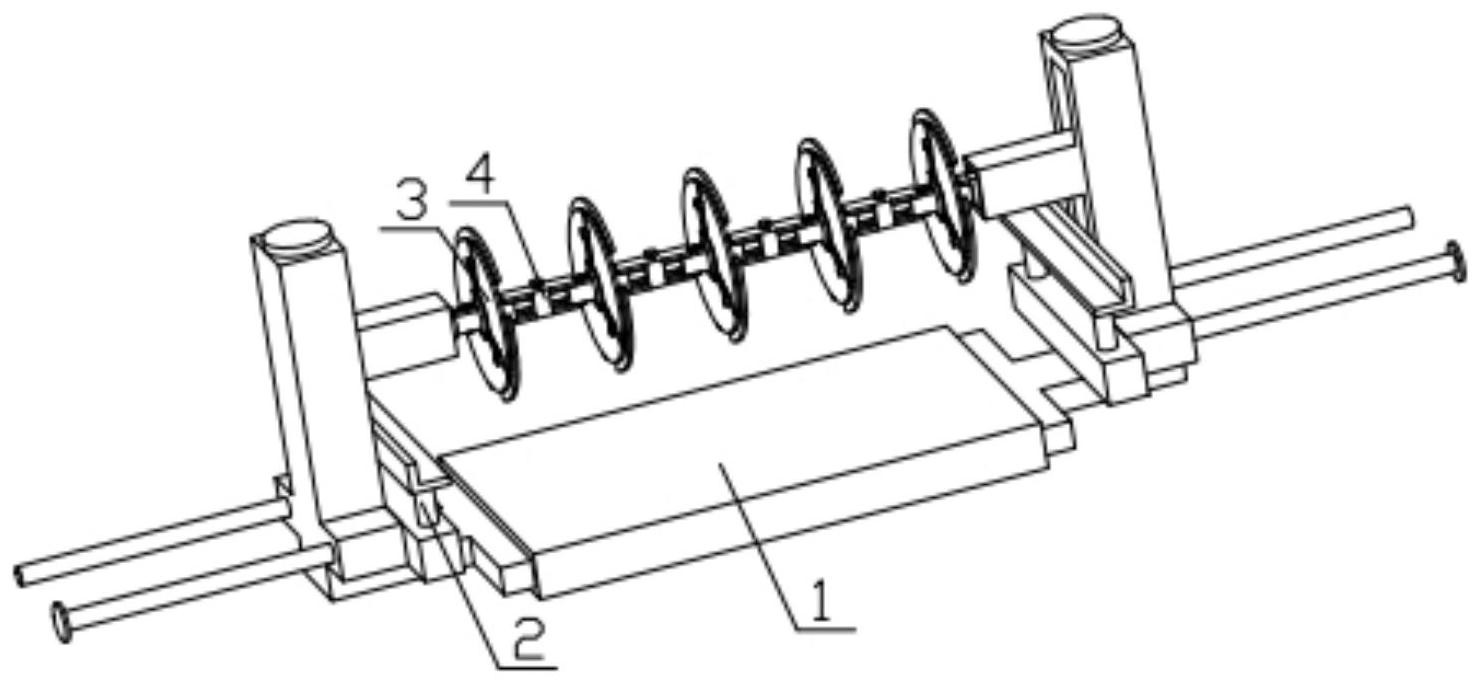 3
4
1
2