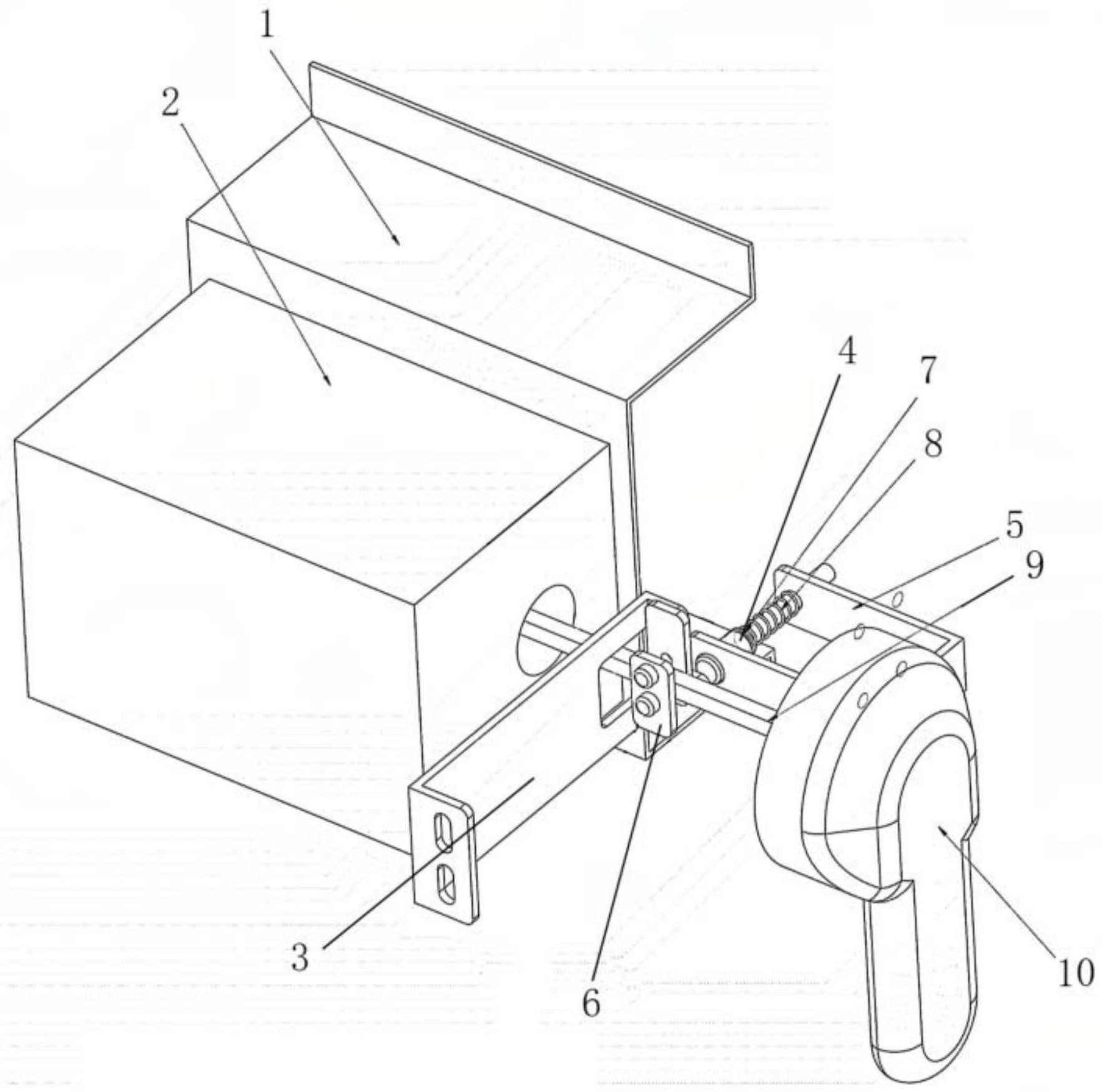 1
2
4
7
8
5
9
3
6
10