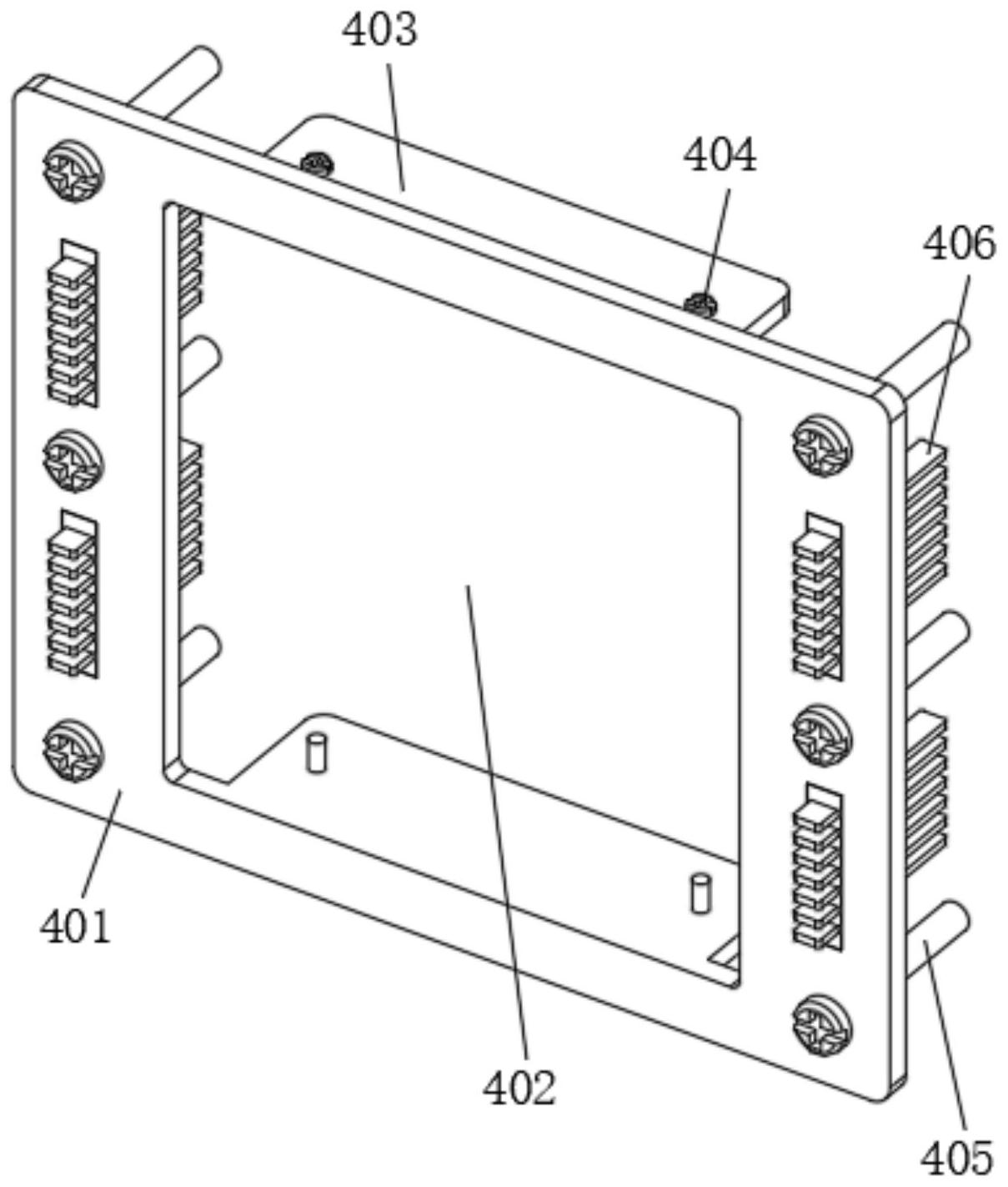 403
404
406
401
402
405