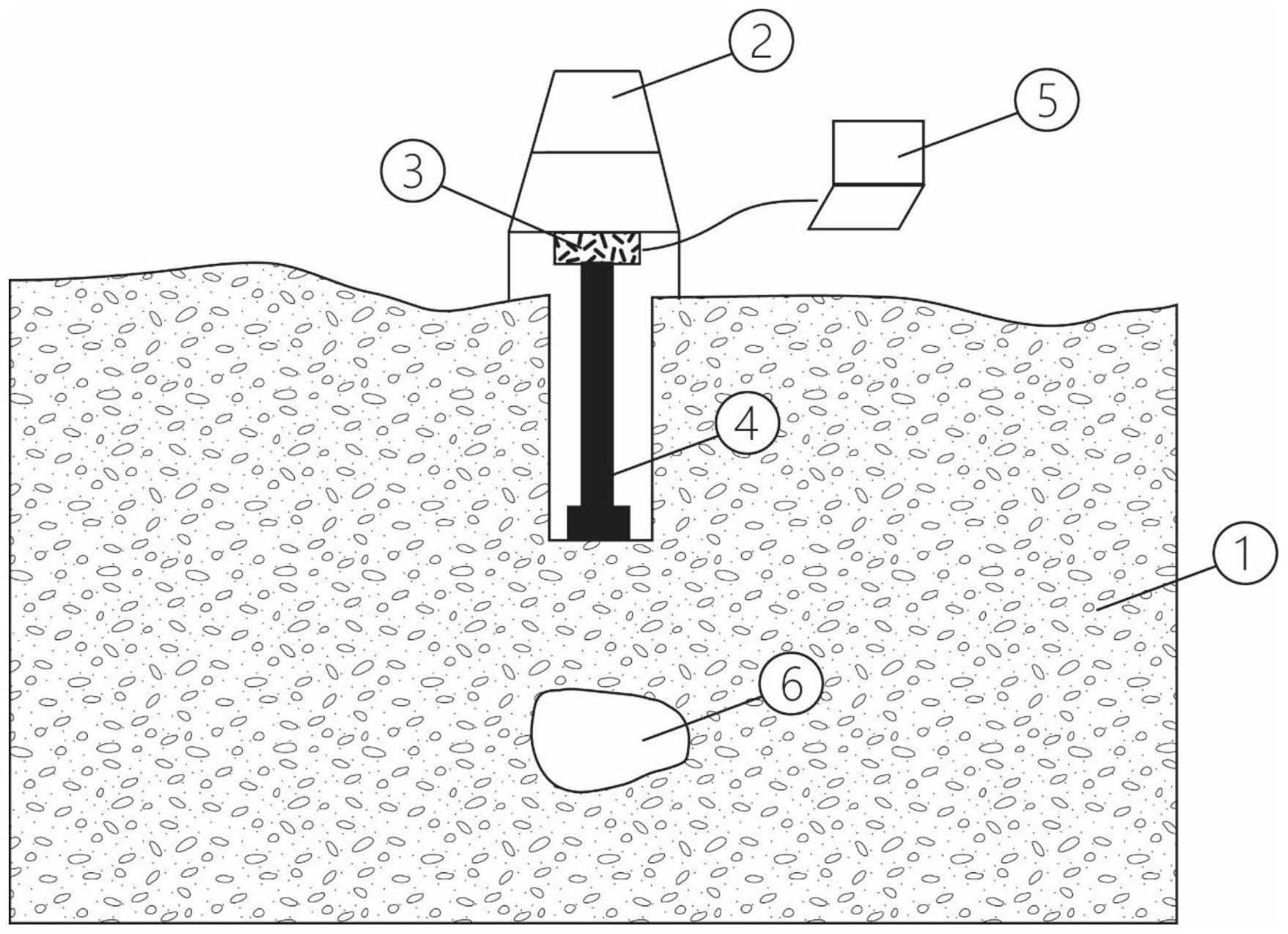 2
5
3
4
1
6