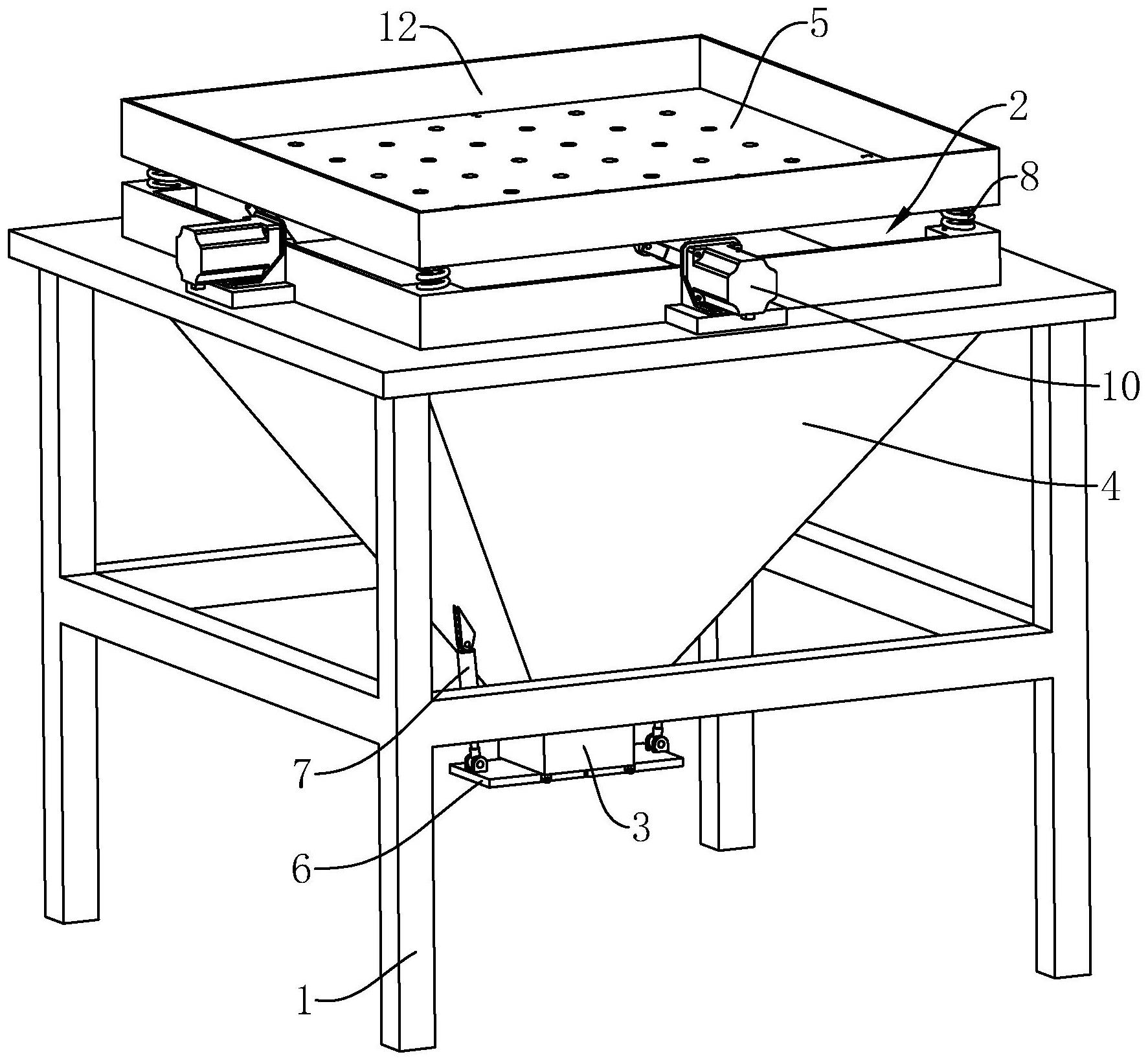 12
5
2
8
10
4
7
3
6
1