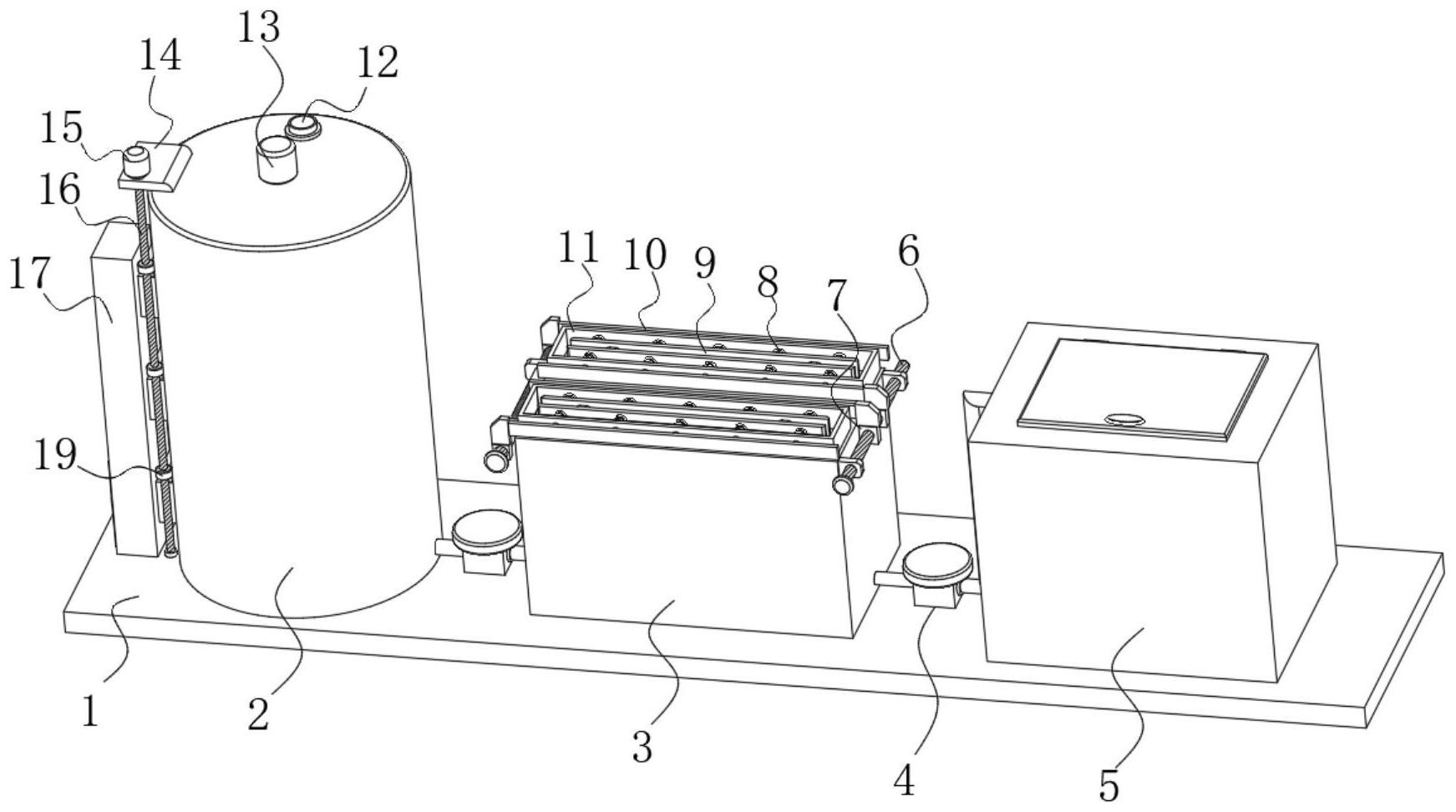 13
14
12
15
16
17
11
10
9
8
7
6
19
1
2
3
4
5