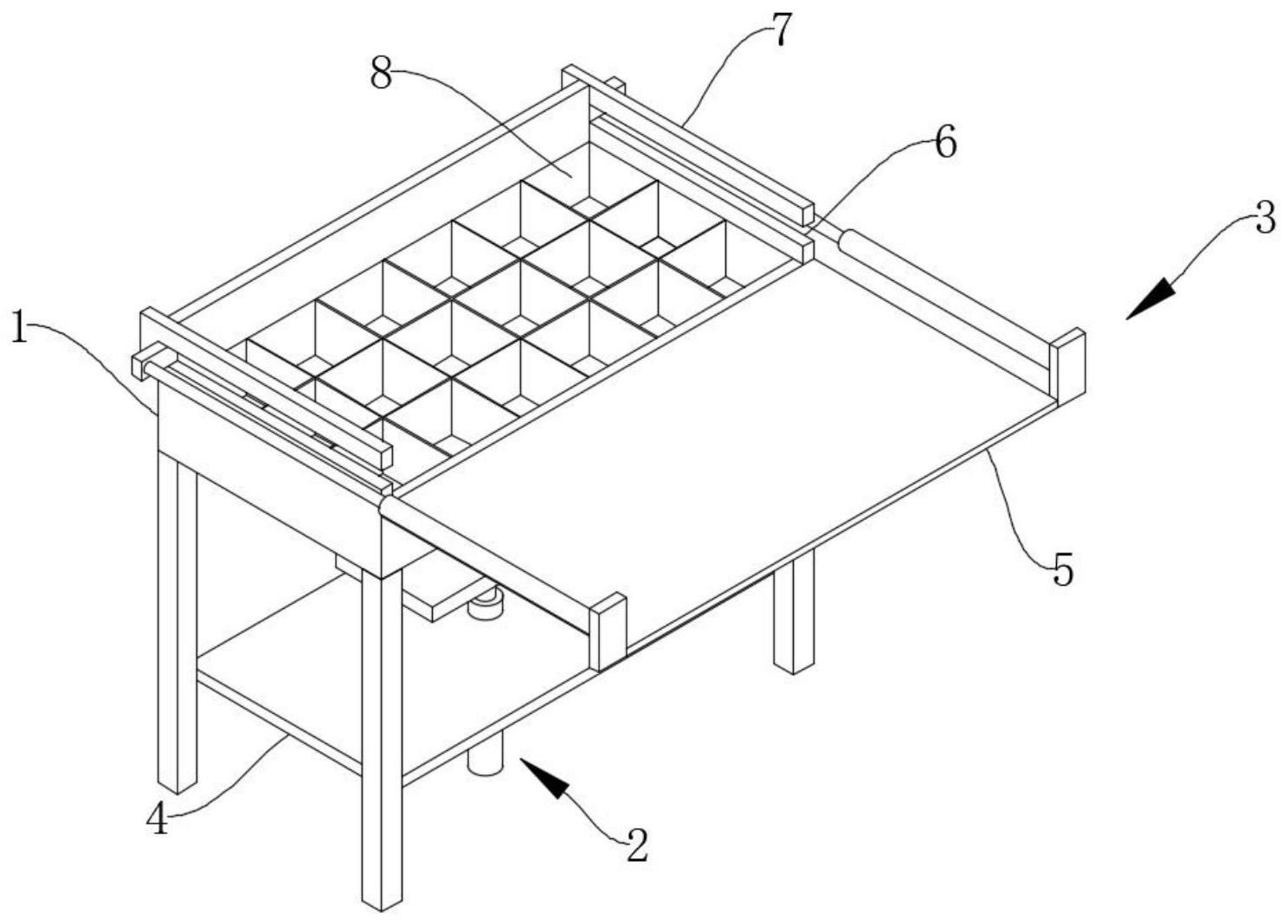 7
8
6
3
1
5
4
2