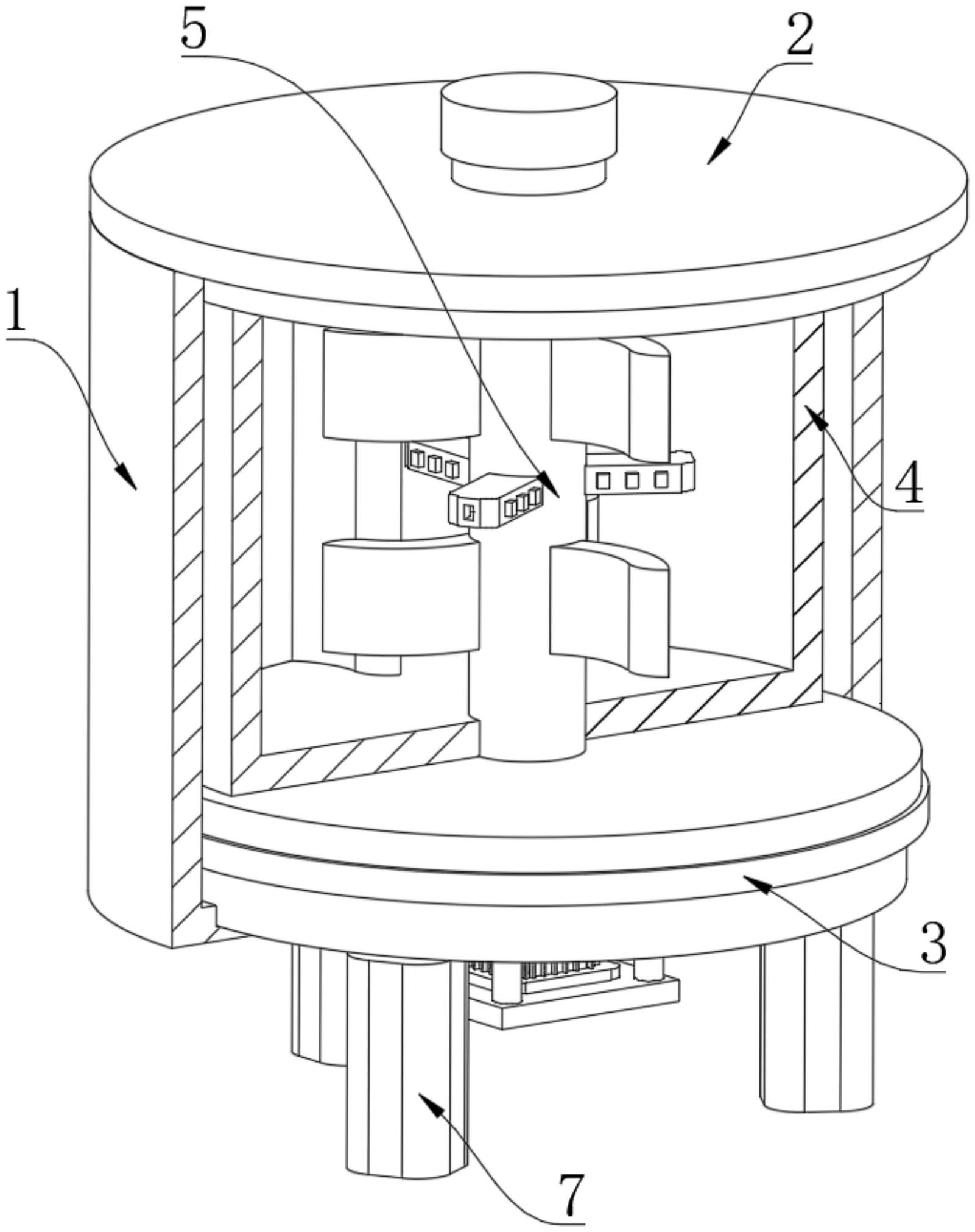 5
2
1
4
3
7