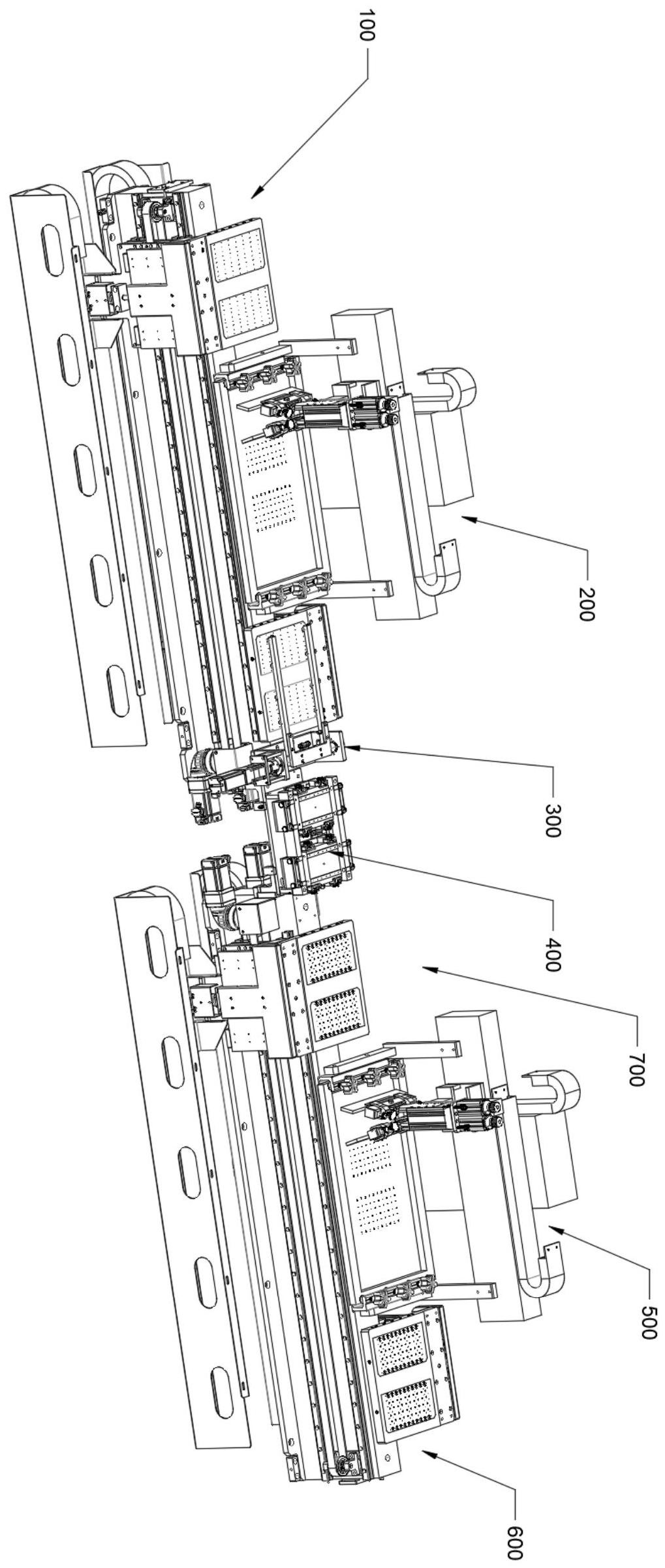 100
200
300
400
700
500
600