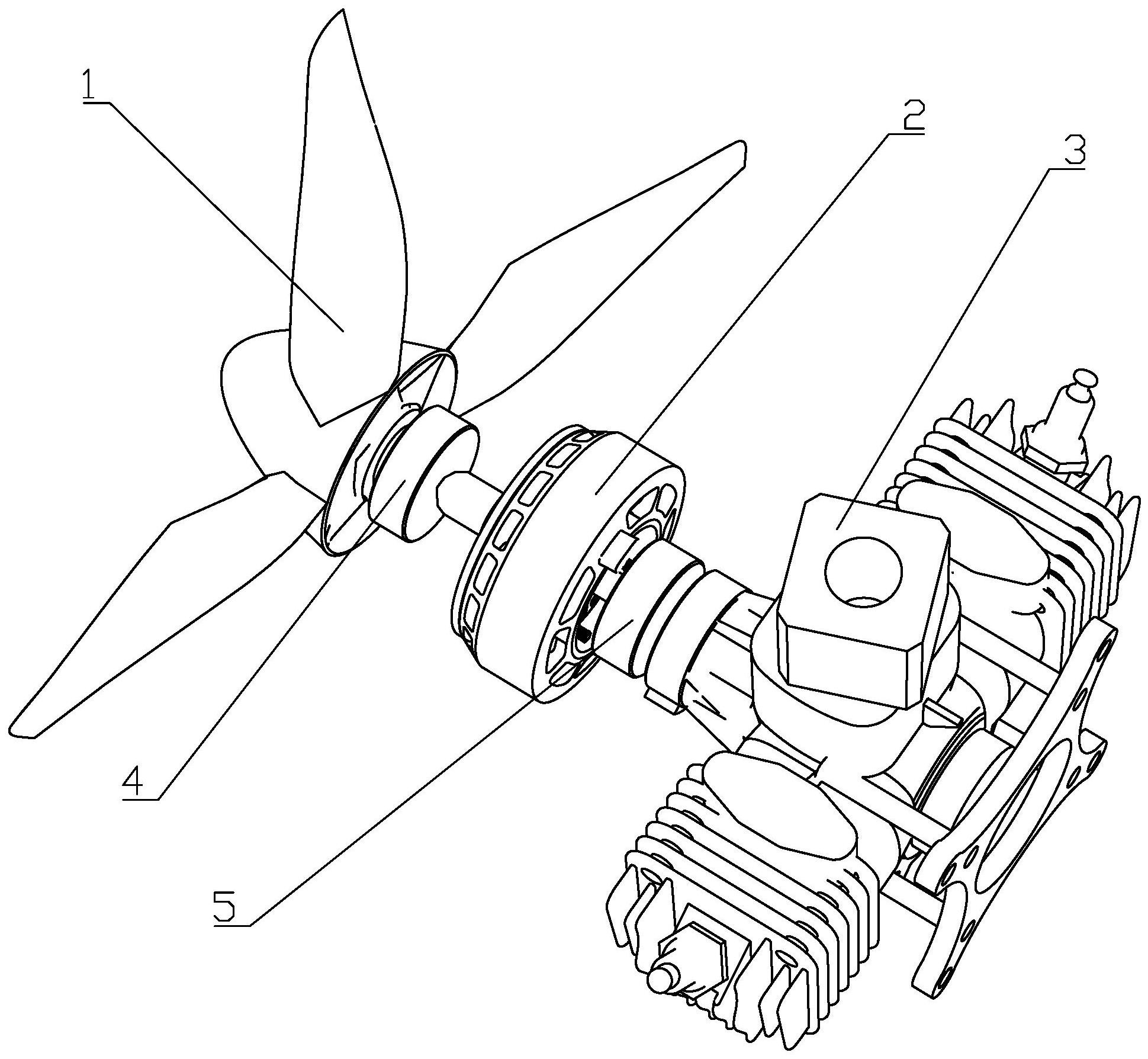 1
2
3
4
5