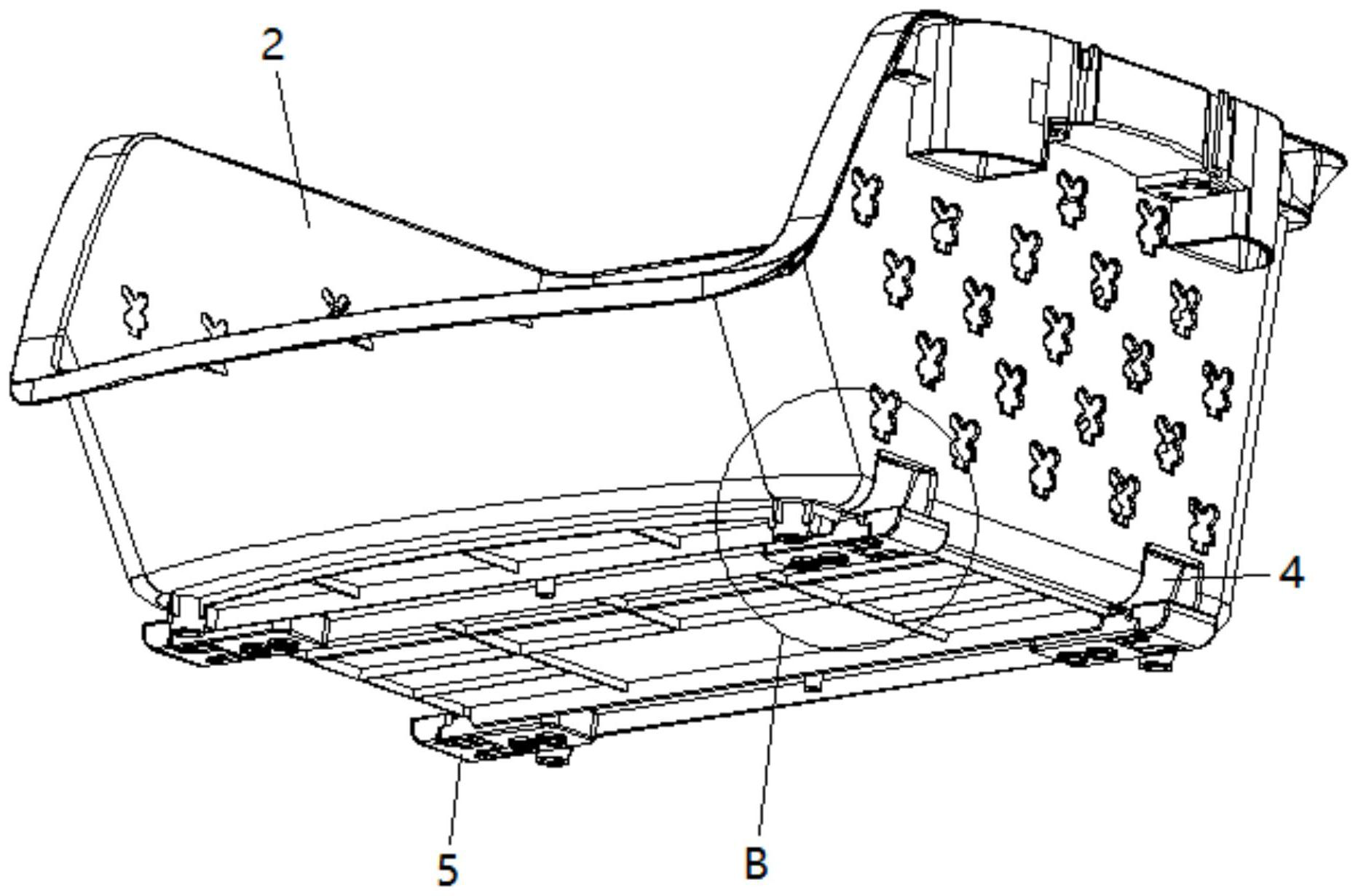 2
4
5
B