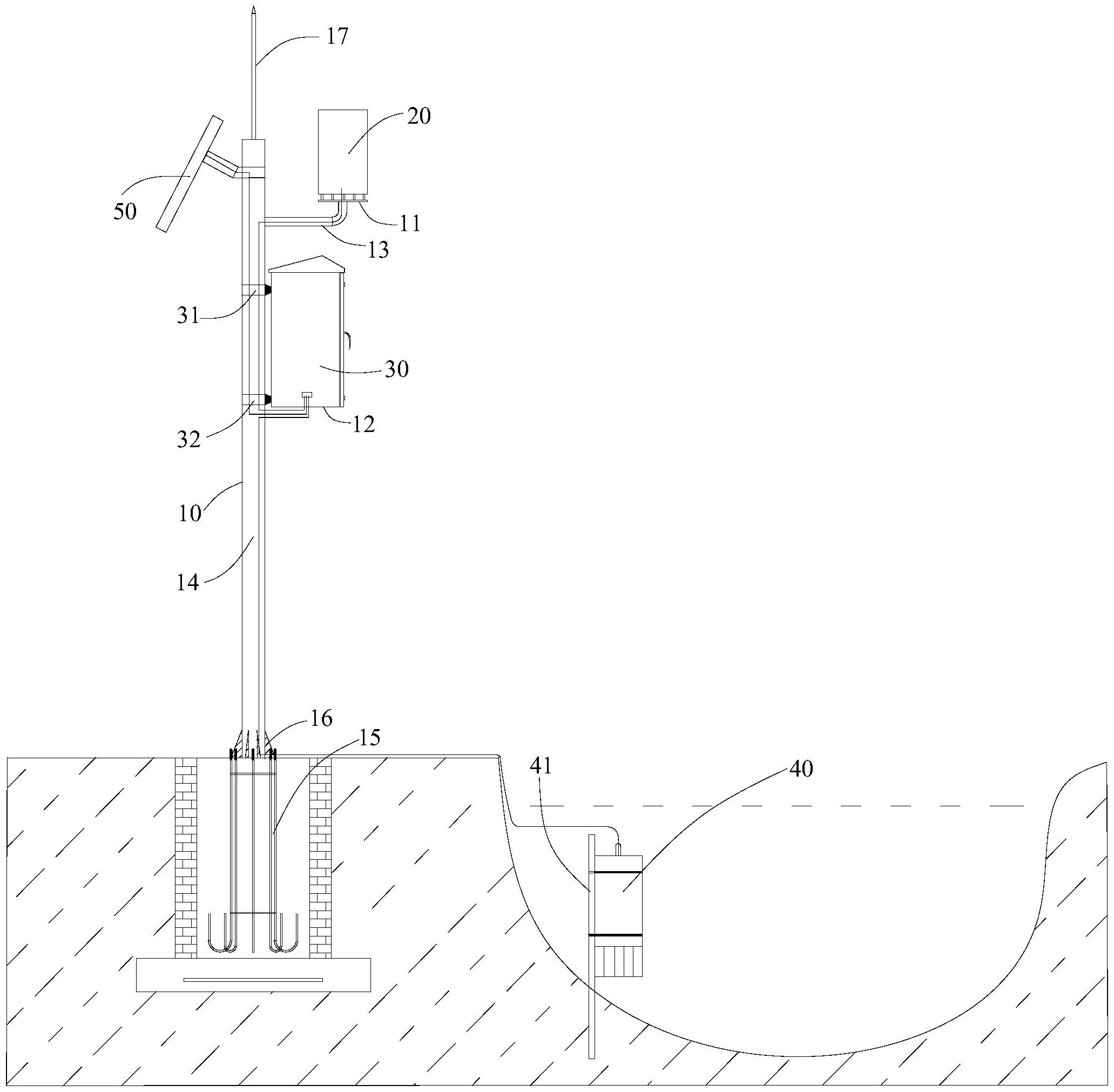 17
20
50
11
13
31
30
32
12
10
14
16
15
41
40