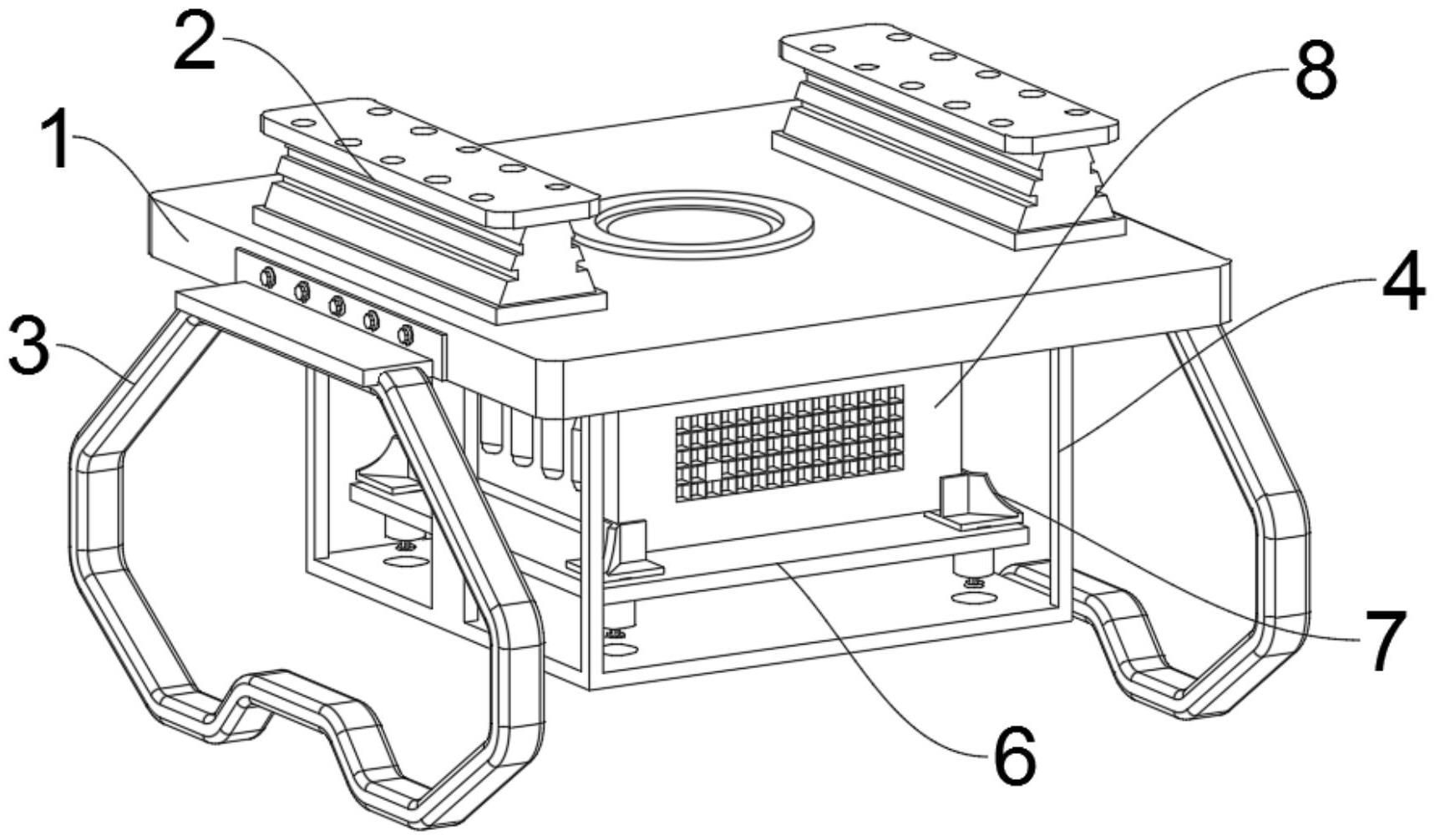 2
8
1
4
3
7
6