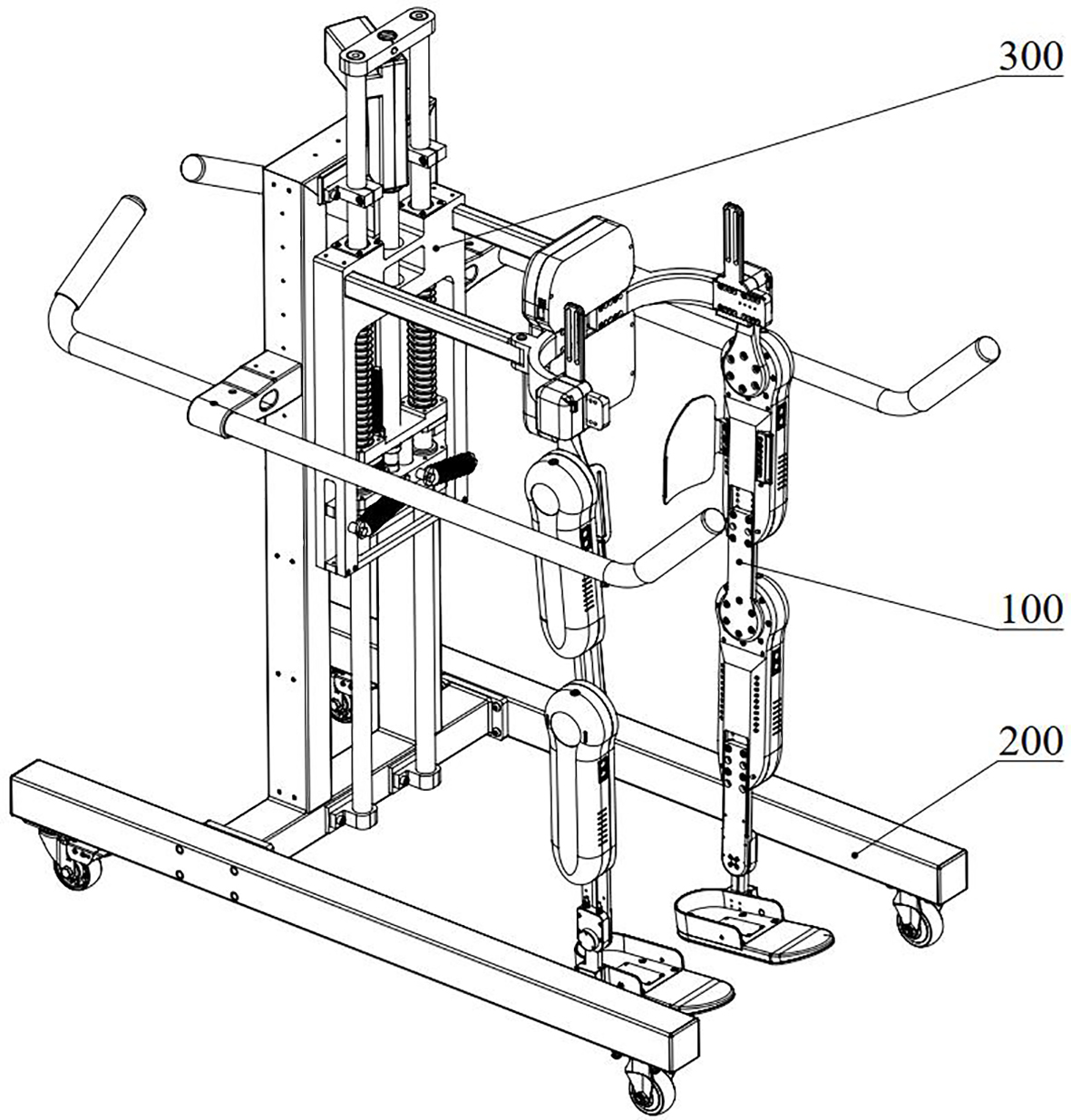 300

100

200