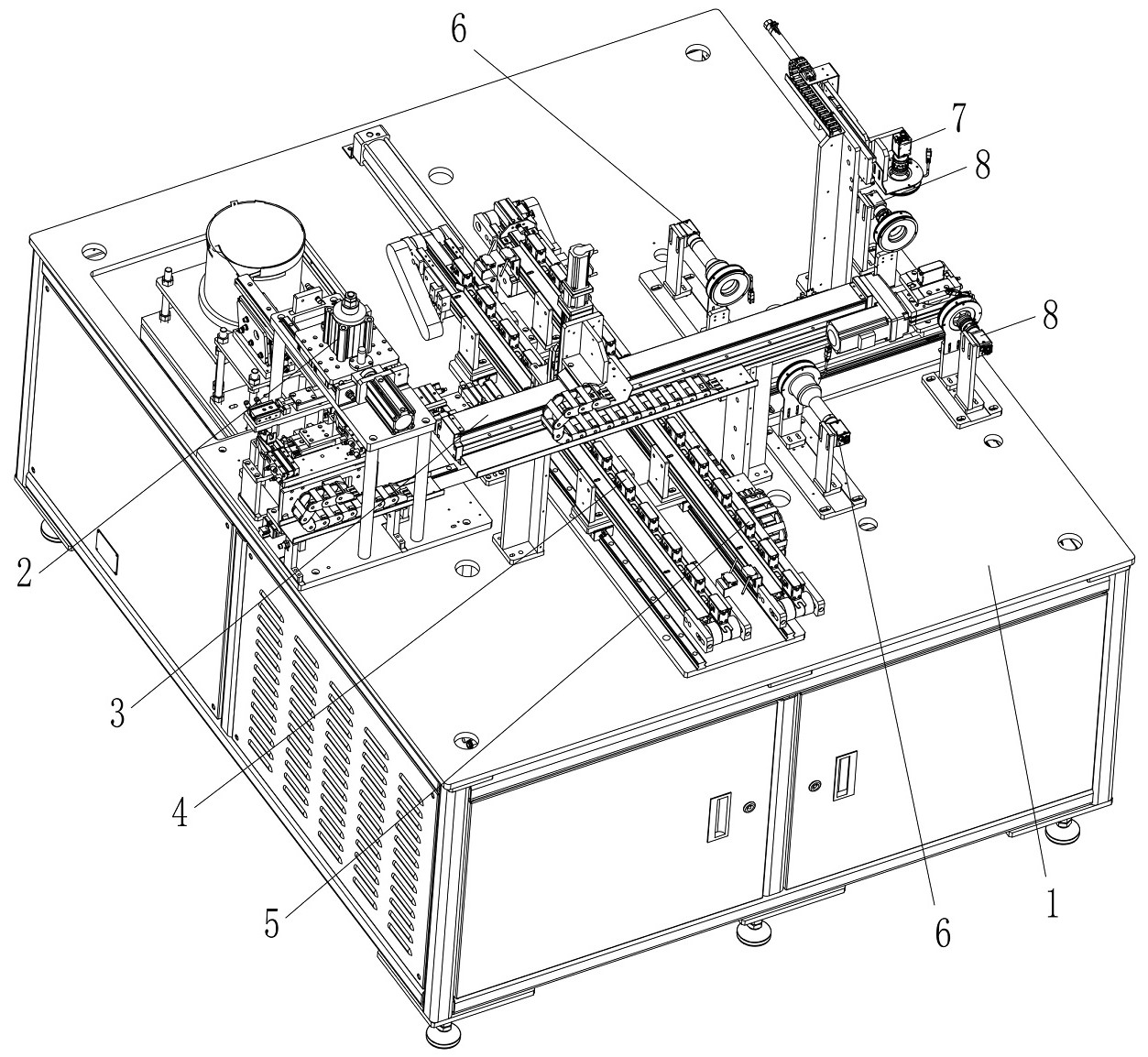 6
7
8
8
2
3
4
5
6
1