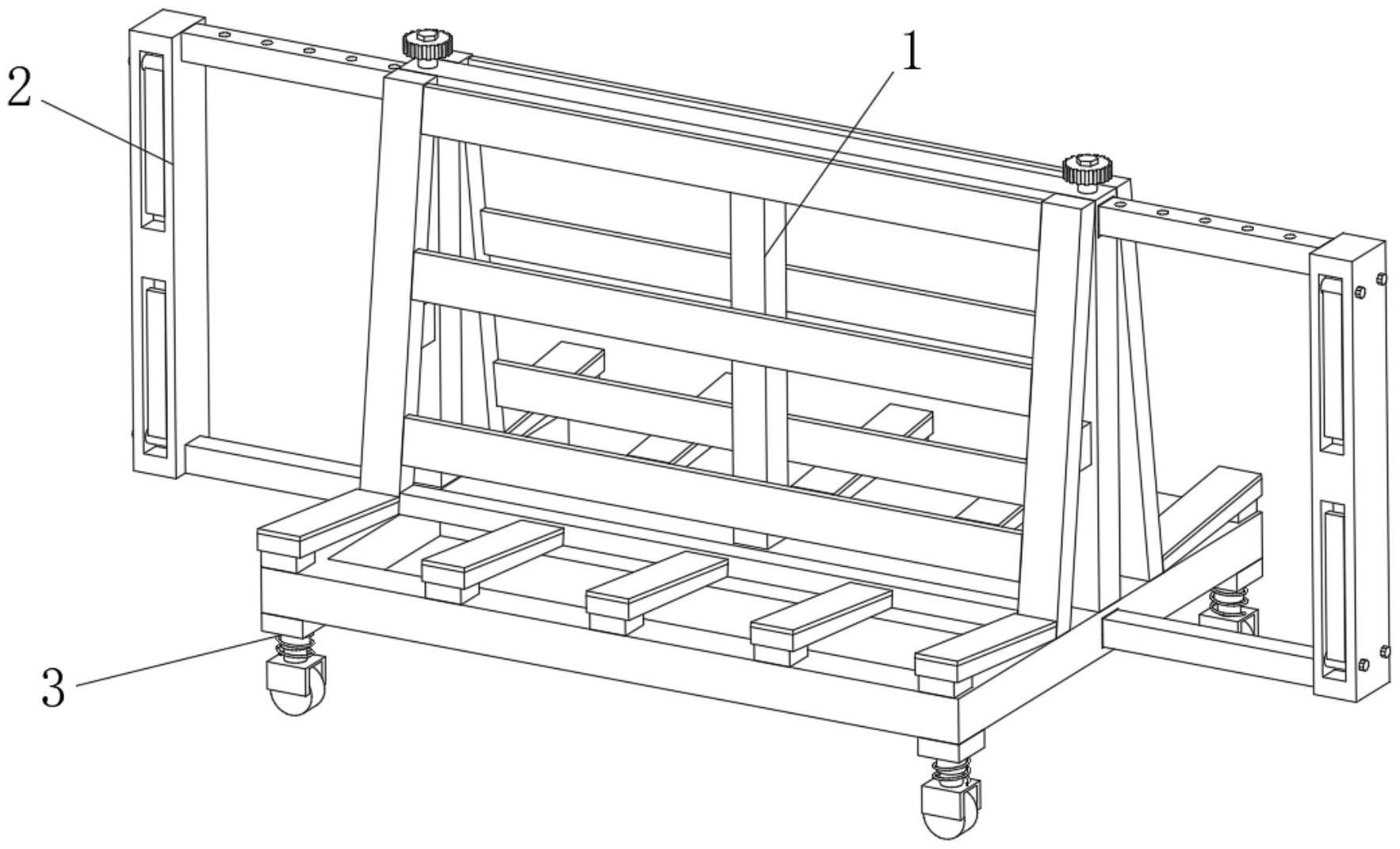 2

1

3